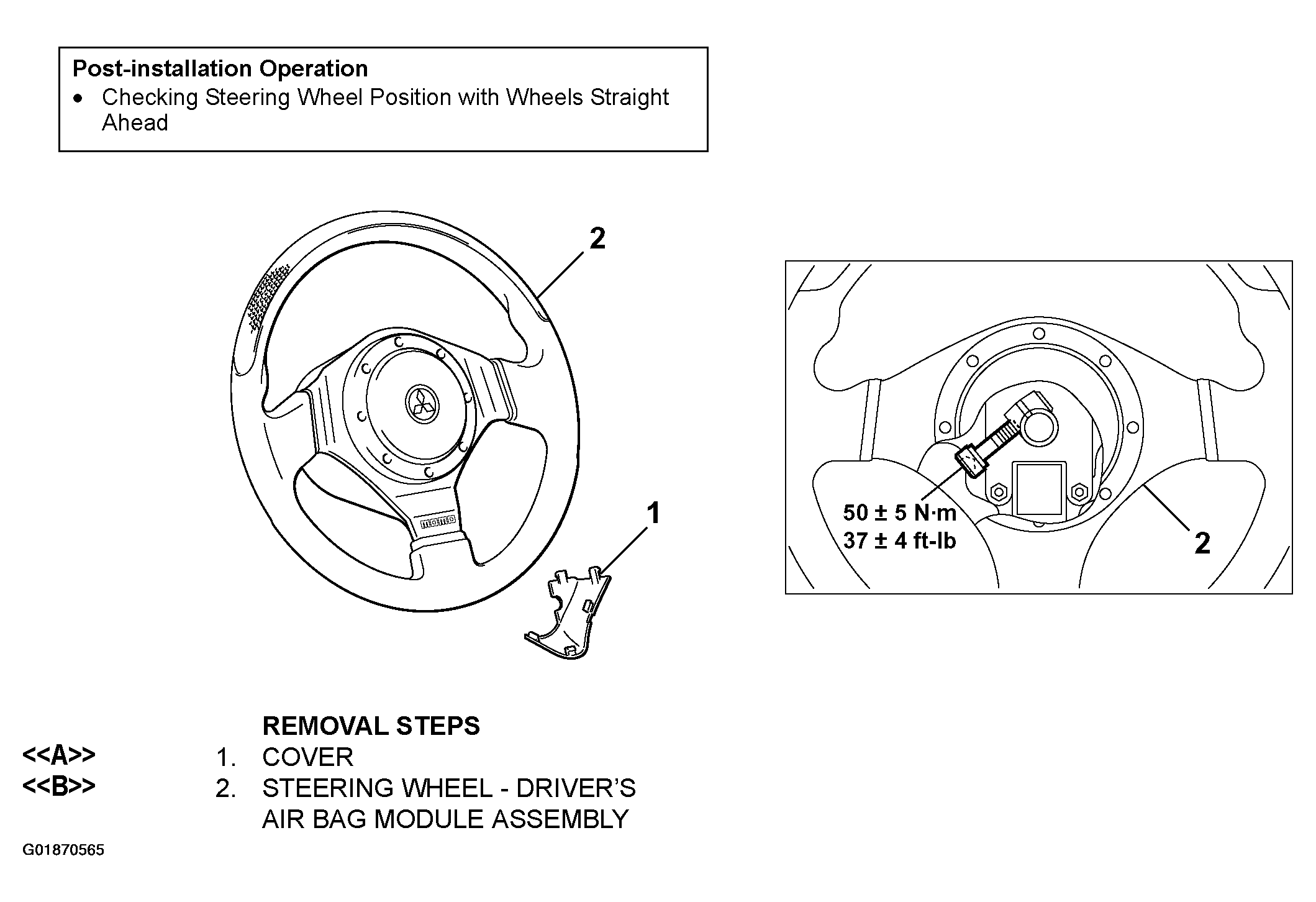 Post-installation Operation
• Checking Steering Wheel Position with Wheels Straight Ahead

2

momo

1

50 ± 5 N·m
37 ± 4 ft-lb

2

REMOVAL STEPS
<<A>> 1. COVER
<<B>> 2. STEERING WHEEL - DRIVER'S AIR BAG MODULE ASSEMBLY

G01870565