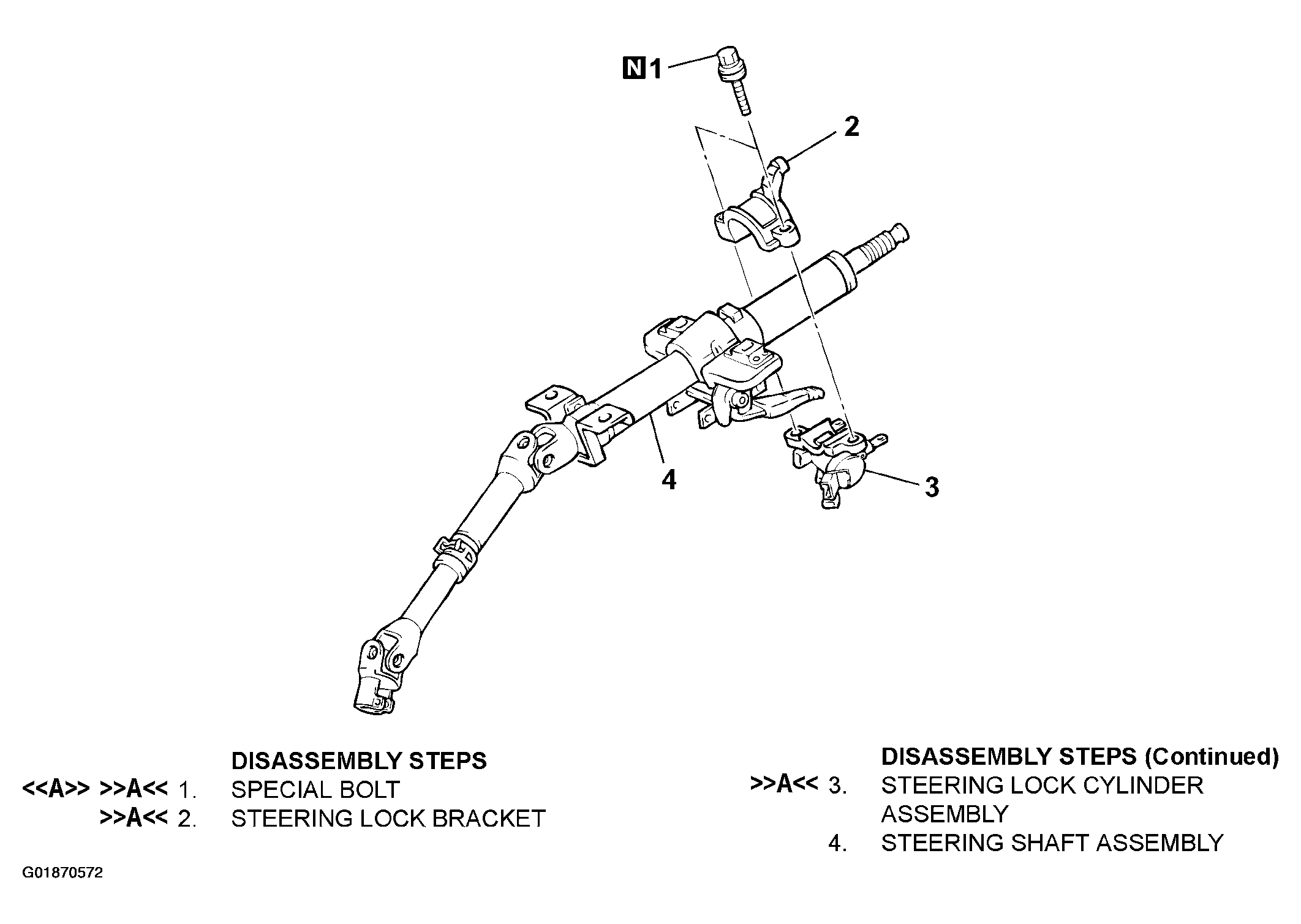 N 1

2

4

3

DISASSEMBLY STEPS
<<A>> >>A<< 1. SPECIAL BOLT
>>A<< 2. STEERING LOCK BRACKET

DISASSEMBLY STEPS (Continued)
>>A<< 3. STEERING LOCK CYLINDER ASSEMBLY
4. STEERING SHAFT ASSEMBLY

G01870572