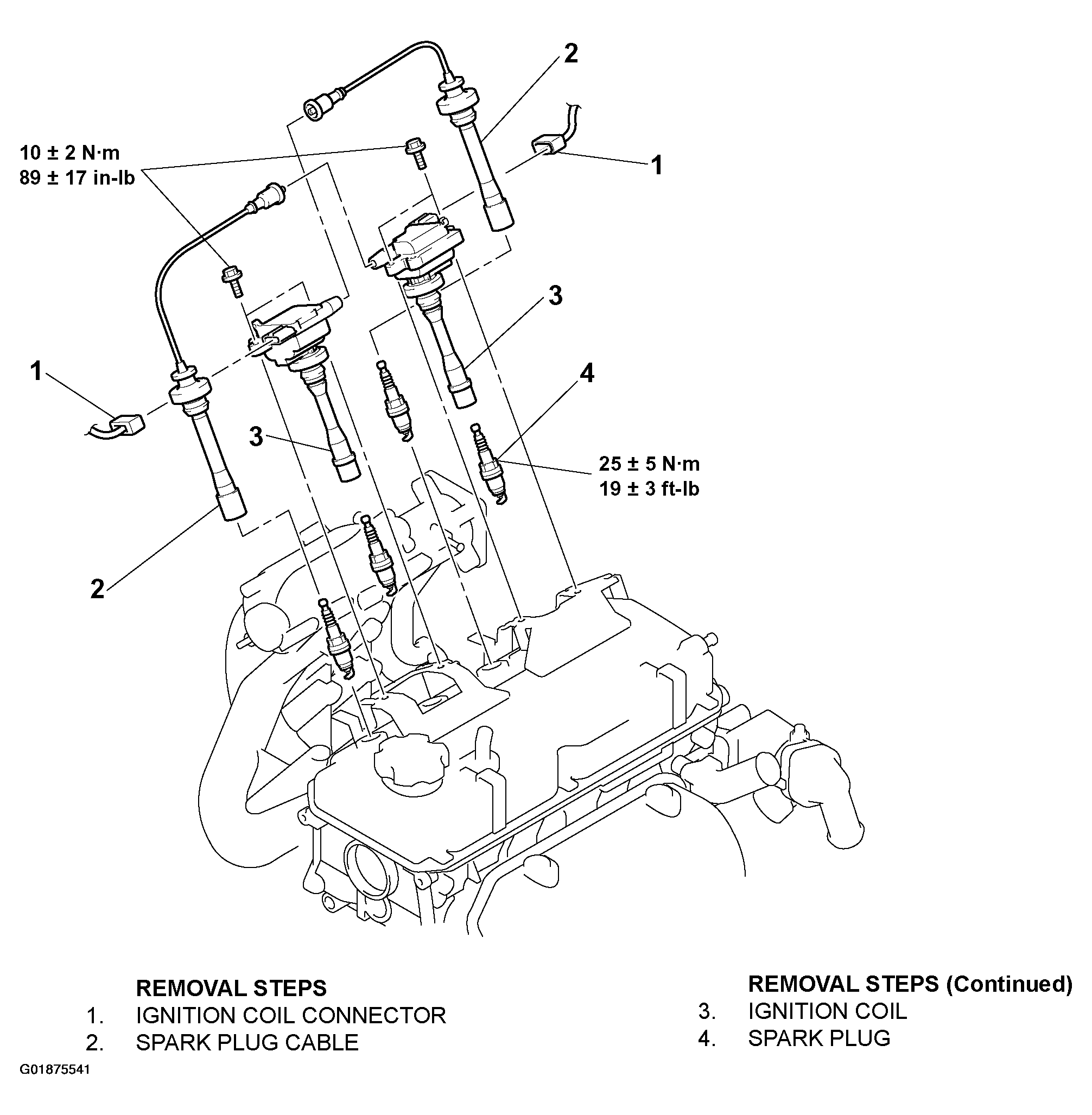 2

10 ± 2 N·m
89 ± 17 in-lb

1

3

1

4

3

25 ± 5 N·m
19 ± 3 ft-lb

2

REMOVAL STEPS
1. IGNITION COIL CONNECTOR
2. SPARK PLUG CABLE

REMOVAL STEPS (Continued)
3. IGNITION COIL
4. SPARK PLUG

G01875541