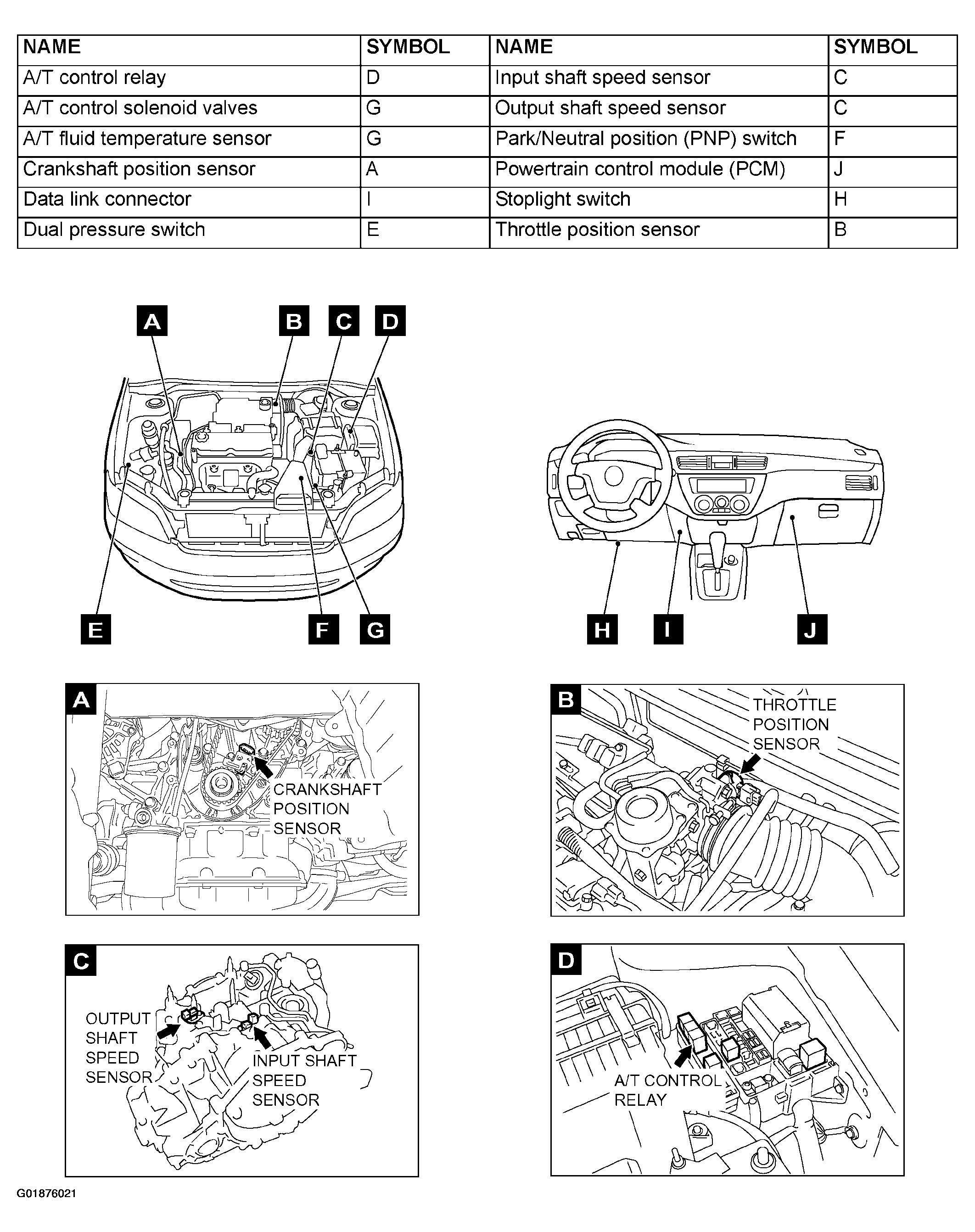 | NAME | SYMBOL | NAME | SYMBOL |
|---|---|---|---|
| A/T control relay | D | Input shaft speed sensor | C |
| A/T control solenoid valves | G | Output shaft speed sensor | C |
| A/T fluid temperature sensor | G | Park/Neutral position (PNP) switch | F |
| Crankshaft position sensor | A | Powertrain control module (PCM) | J |
| Data link connector | I | Stoplight switch | H |
| Dual pressure switch | E | Throttle position sensor | B |

A B C D

E F G

H I J

A
CRANKSHAFT POSITION SENSOR

B
THROTTLE POSITION SENSOR

C
OUTPUT SHAFT SPEED SENSOR
INPUT SHAFT SPEED SENSOR

D
A/T CONTROL RELAY

G01876021