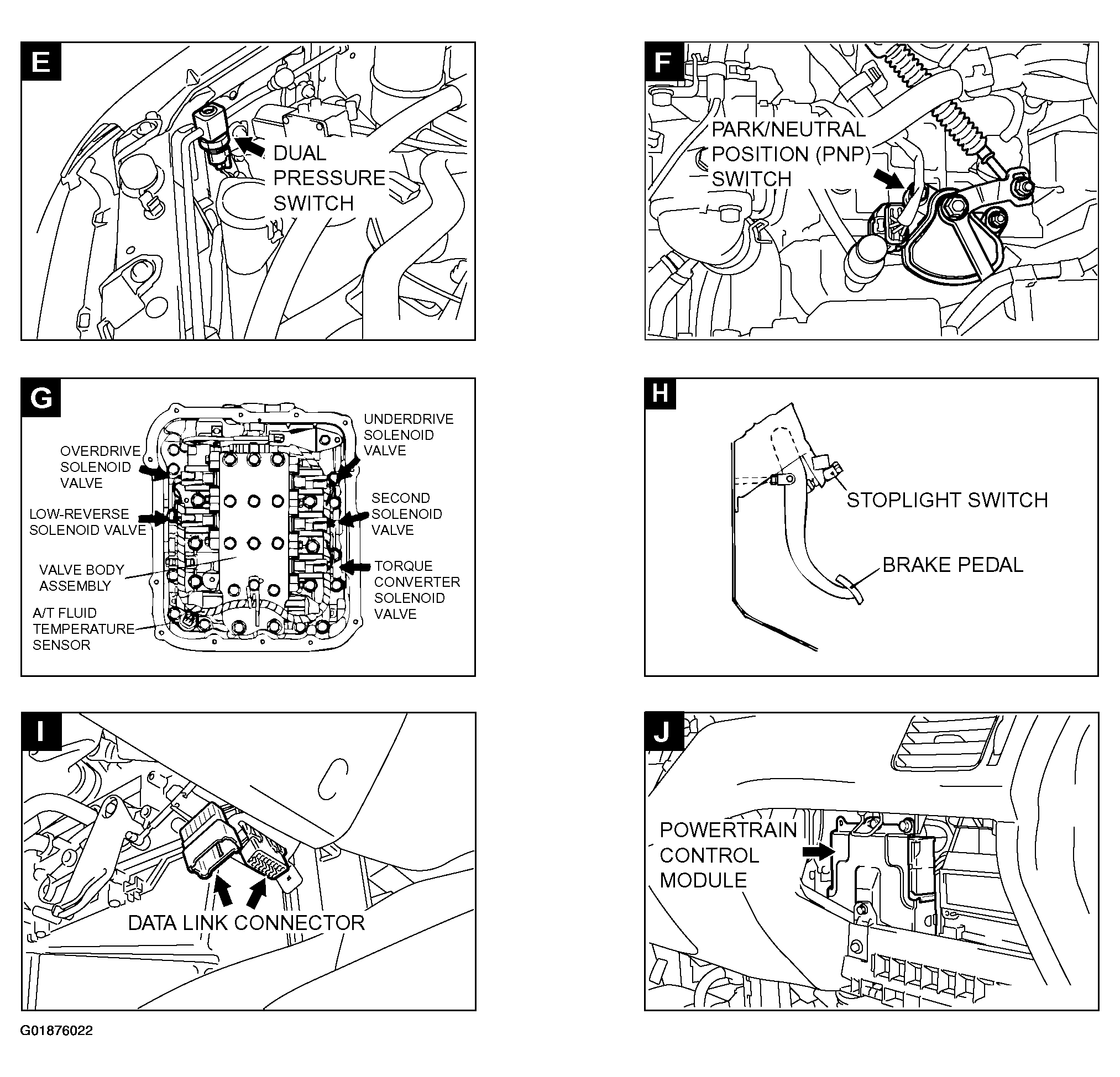 E

DUAL PRESSURE SWITCH

F

PARK/NEUTRAL POSITION (PNP) SWITCH

G

OVERDRIVE SOLENOID VALVE

LOW-REVERSE SOLENOID VALVE

VALVE BODY ASSEMBLY

A/T FLUID TEMPERATURE SENSOR

UNDERDRIVE SOLENOID VALVE

SECOND SOLENOID VALVE

TORQUE CONVERTER SOLENOID VALVE

H

STOPLIGHT SWITCH

BRAKE PEDAL

I

DATA LINK CONNECTOR

J

POWERTRAIN CONTROL MODULE

G01876022