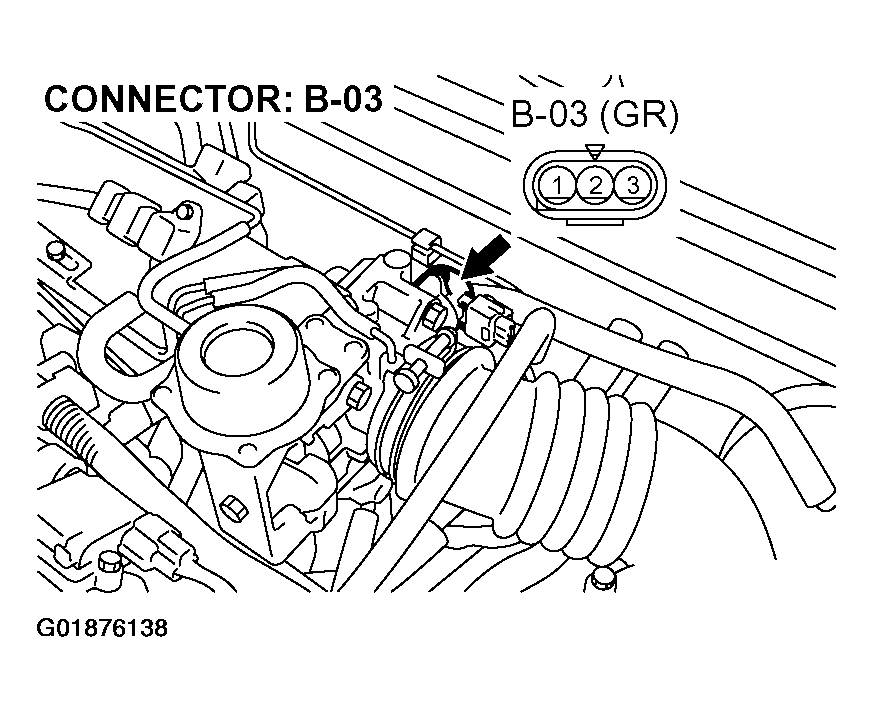 CONNECTOR: B-03

B-03 (GR)

1 2 3

G01876138