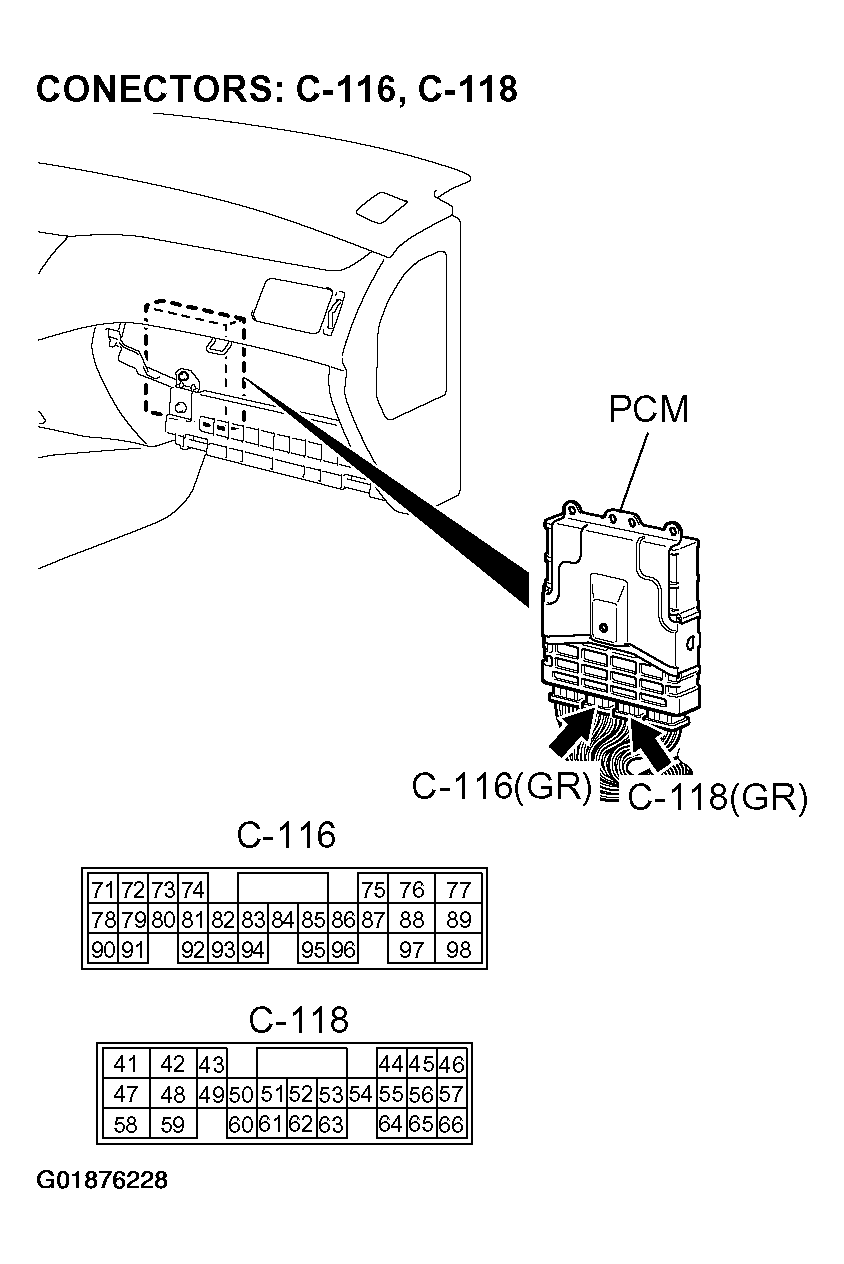 CONECTORS: C-116, C-118

PCM

C-116(GR)

C-118(GR)

C-116

71 72 73 74 75 76 77
78 79 80 81 82 83 84 85 86 87 88 89
90 91 92 93 94 95 96 97 98

C-118

41 42 43 44 45 46
47 48 49 50 51 52 53 54 55 56 57
58 59 60 61 62 63 64 65 66

G01876228