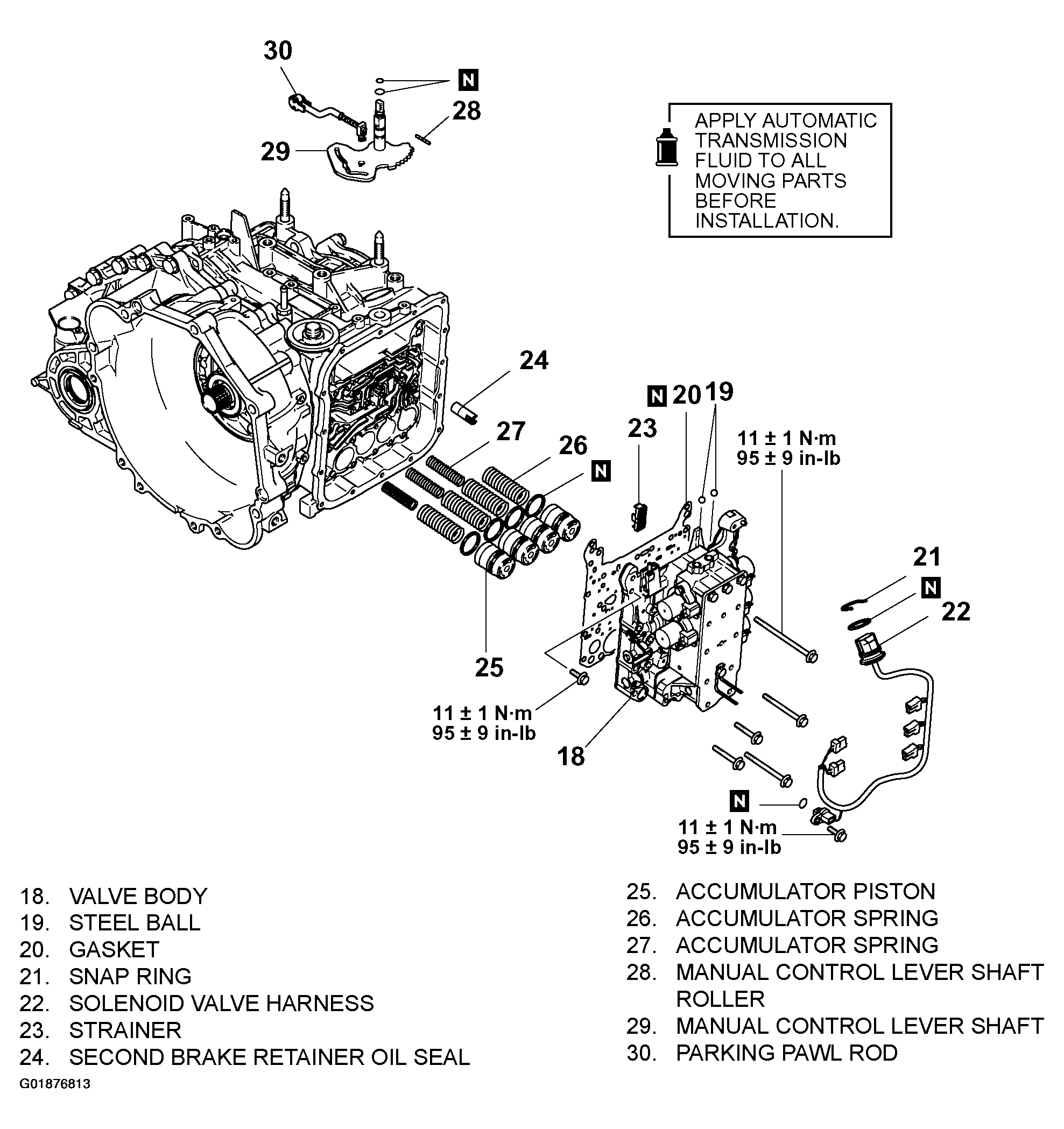 30

N

28

29

APPLY AUTOMATIC TRANSMISSION FLUID TO ALL MOVING PARTS BEFORE INSTALLATION.

24

N 20 19

23

11 ± 1 N·m
95 ± 9 in-lb

27

26

N

21

N

22

25

11 ± 1 N·m
95 ± 9 in-lb

18

N

11 ± 1 N·m
95 ± 9 in-lb

18. VALVE BODY
19. STEEL BALL
20. GASKET
21. SNAP RING
22. SOLENOID VALVE HARNESS
23. STRAINER
24. SECOND BRAKE RETAINER OIL SEAL

25. ACCUMULATOR PISTON
26. ACCUMULATOR SPRING
27. ACCUMULATOR SPRING
28. MANUAL CONTROL LEVER SHAFT ROLLER
29. MANUAL CONTROL LEVER SHAFT
30. PARKING PAWL ROD

G01876813