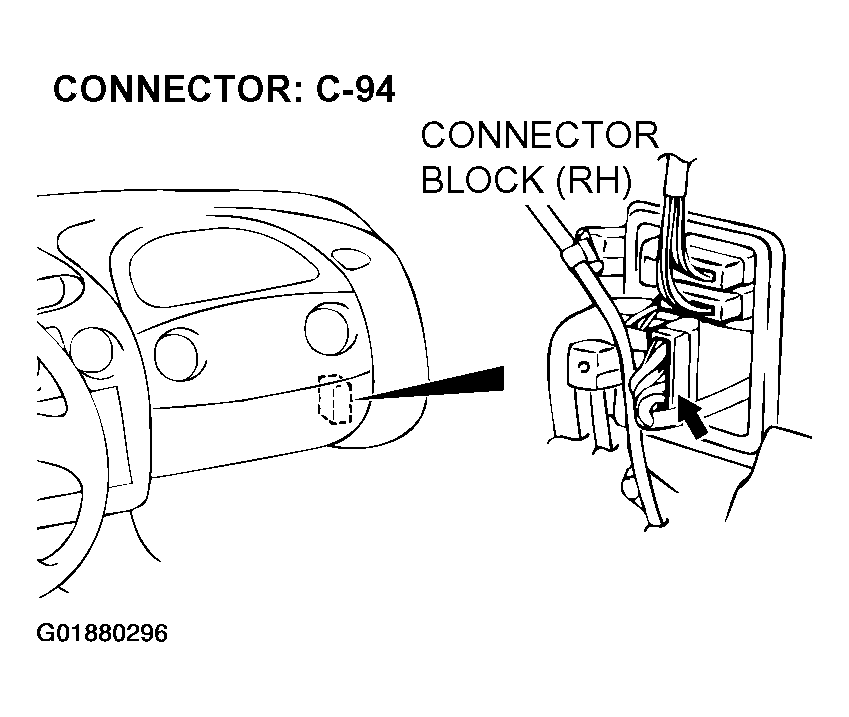 CONNECTOR: C-94

CONNECTOR BLOCK (RH)

G01880296