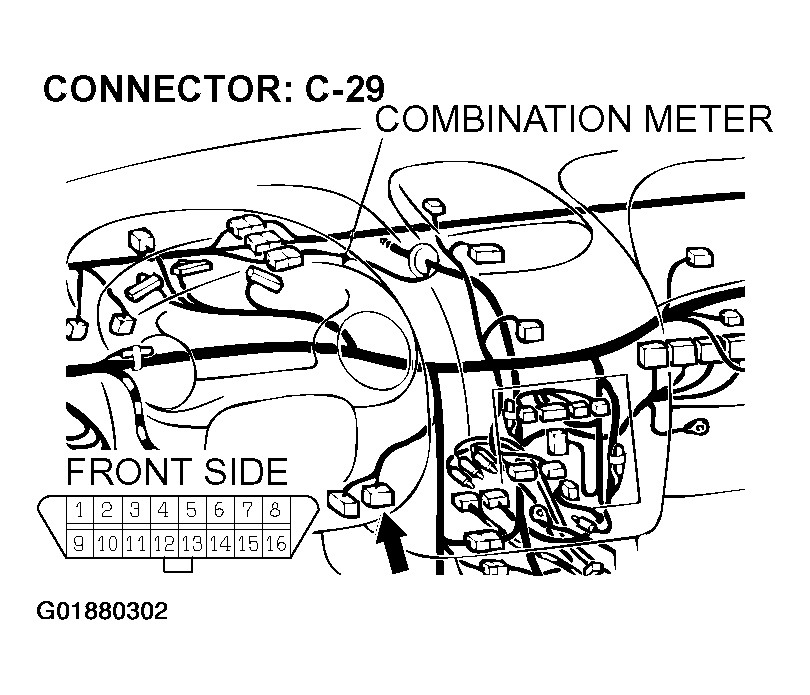 CONNECTOR: C-29
COMBINATION METER

FRONT SIDE

| 1 | 2 | 3 | 4 | 5 | 6 | 7 | 8 |
|---|---|---|---|---|---|---|---|
| 9 | 10 | 11 | 12 | 13 | 14 | 15 | 16 |

G01880302