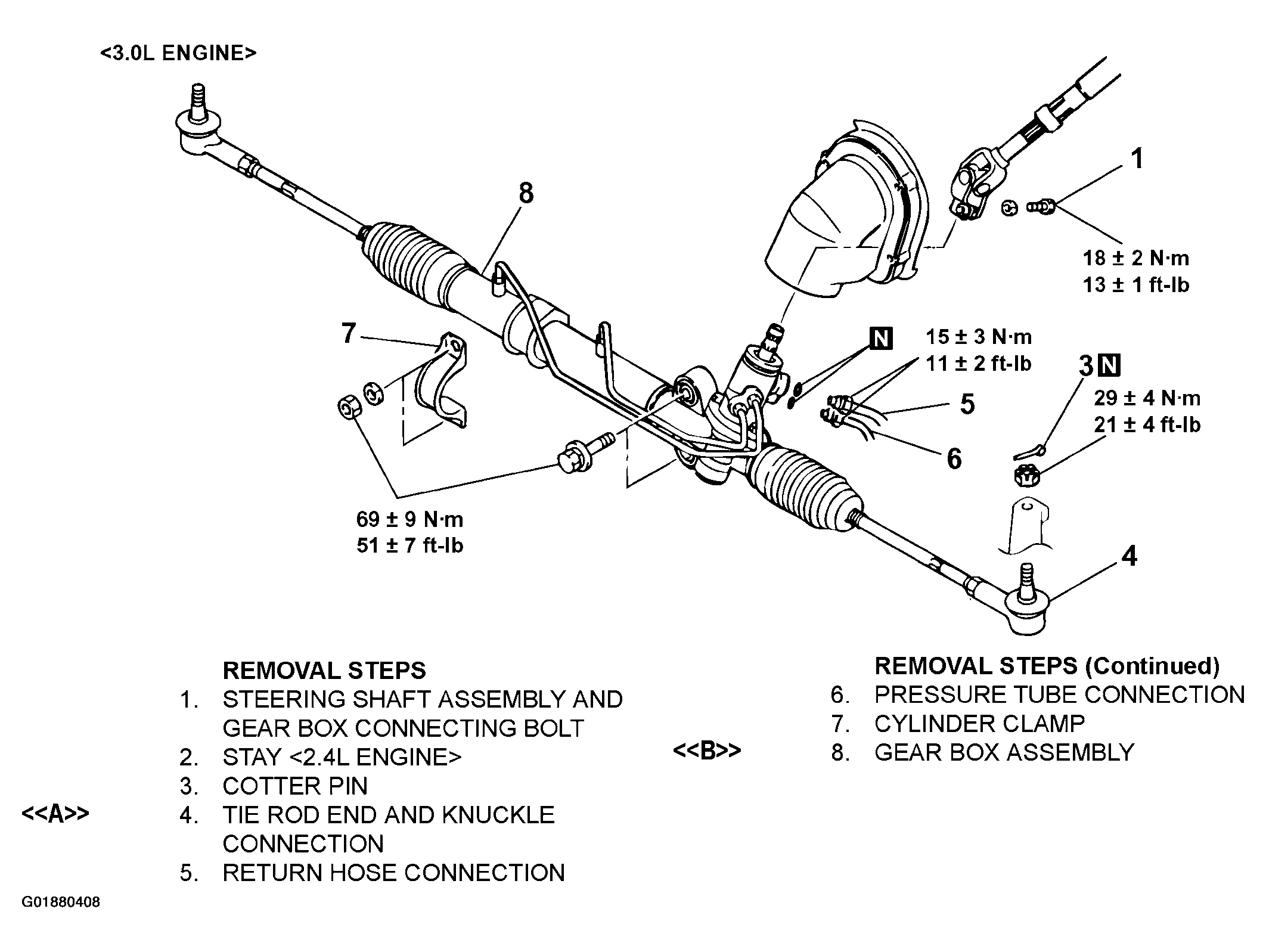 <3.0L ENGINE>

8

1

18 ± 2 N·m
13 ± 1 ft-lb

7

N

15 ± 3 N·m
11 ± 2 ft-lb

3 N

29 ± 4 N·m
21 ± 4 ft-lb

5

6

69 ± 9 N·m
51 ± 7 ft-lb

4

REMOVAL STEPS
1. STEERING SHAFT ASSEMBLY AND GEAR BOX CONNECTING BOLT
2. STAY <2.4L ENGINE>
3. COTTER PIN
<<A>> 4. TIE ROD END AND KNUCKLE CONNECTION
5. RETURN HOSE CONNECTION

REMOVAL STEPS (Continued)
6. PRESSURE TUBE CONNECTION
7. CYLINDER CLAMP
<<B>> 8. GEAR BOX ASSEMBLY

G01880408