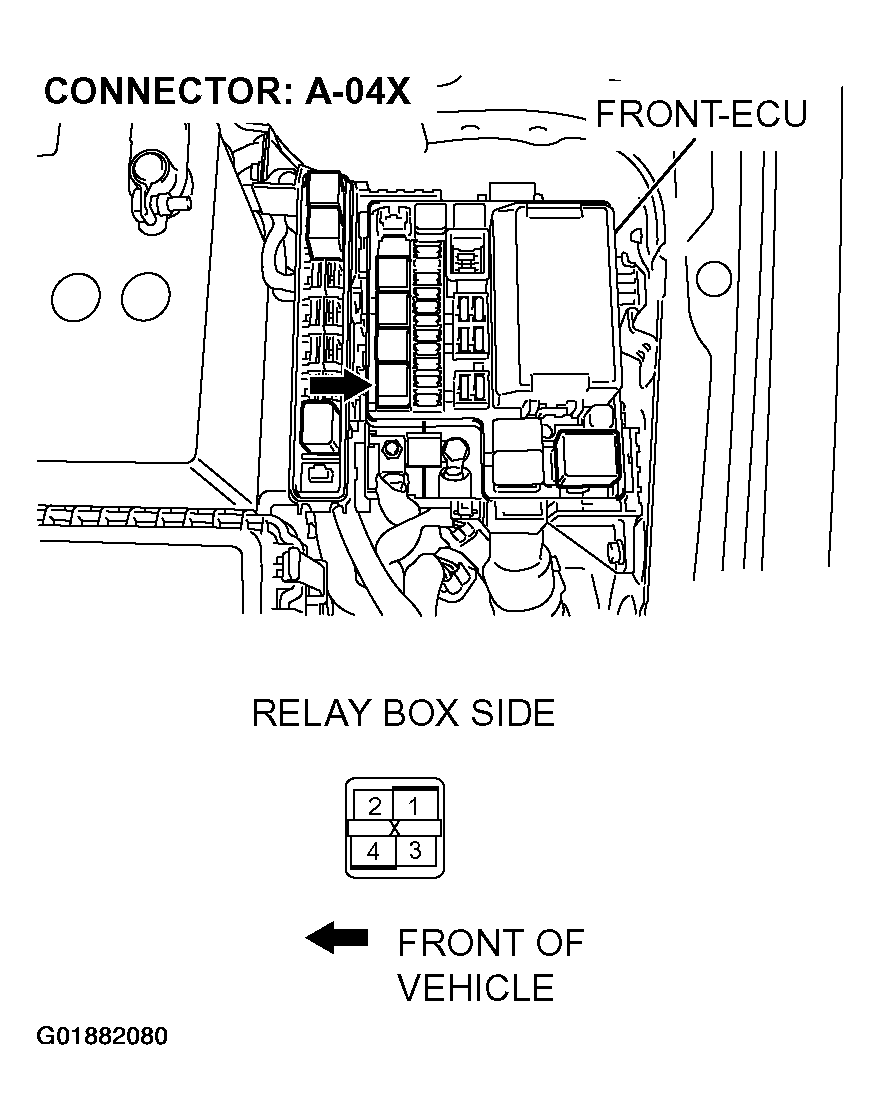 CONNECTOR: A-04X

FRONT-ECU

RELAY BOX SIDE

2 1
X
4 3

FRONT OF VEHICLE

G01882080