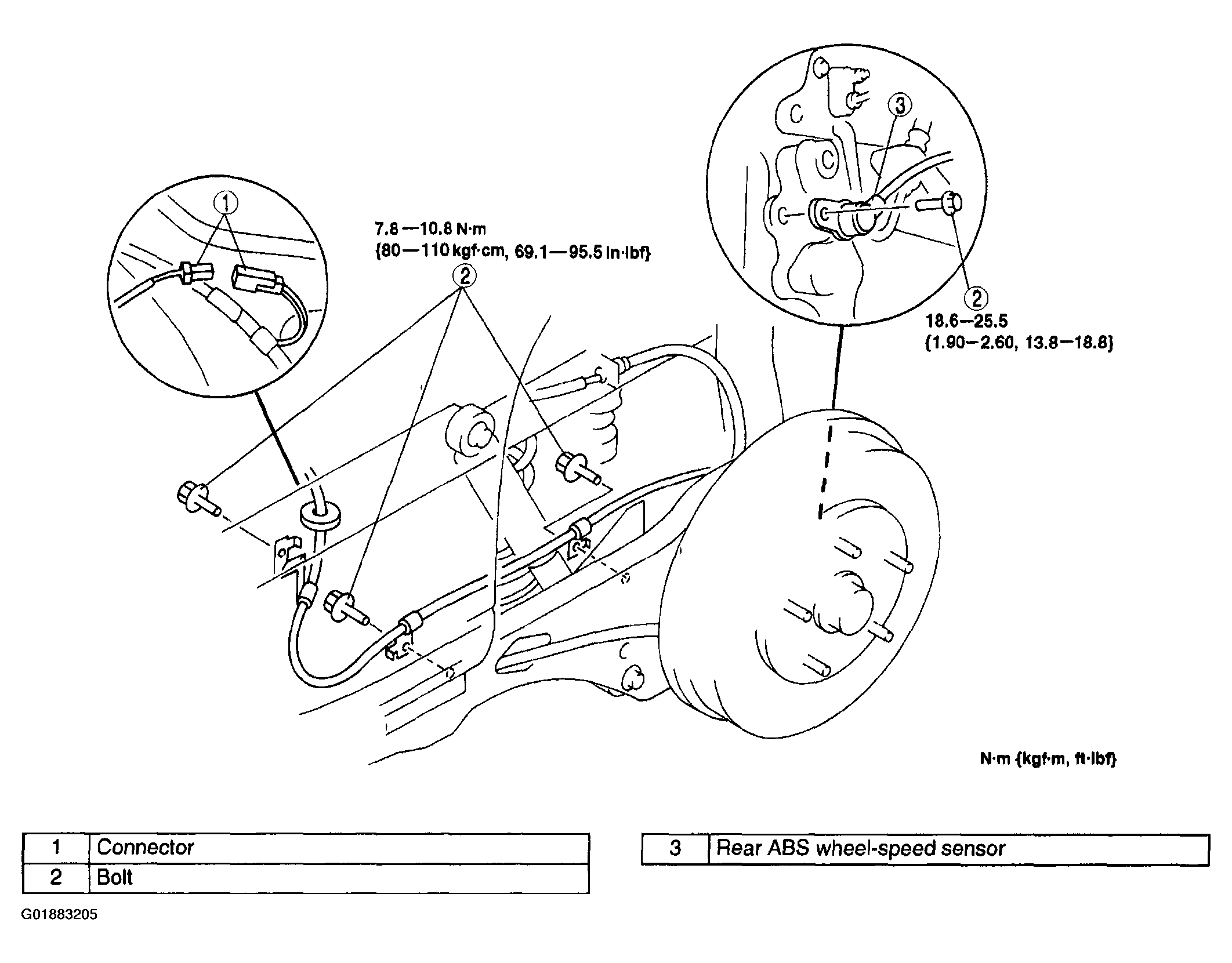 1

7.8—10.8 N·m
{80—110 kgf·cm, 69.1—95.5 in·lbf}

2

3

2
18.6—25.5
{1.90—2.60, 13.8—18.8}

N·m {kgf·m, ft·lbf}

| 1 | Connector |
|---|---|
| 2 | Bolt |

| 3 | Rear ABS wheel-speed sensor |
|---|---|

G01883205