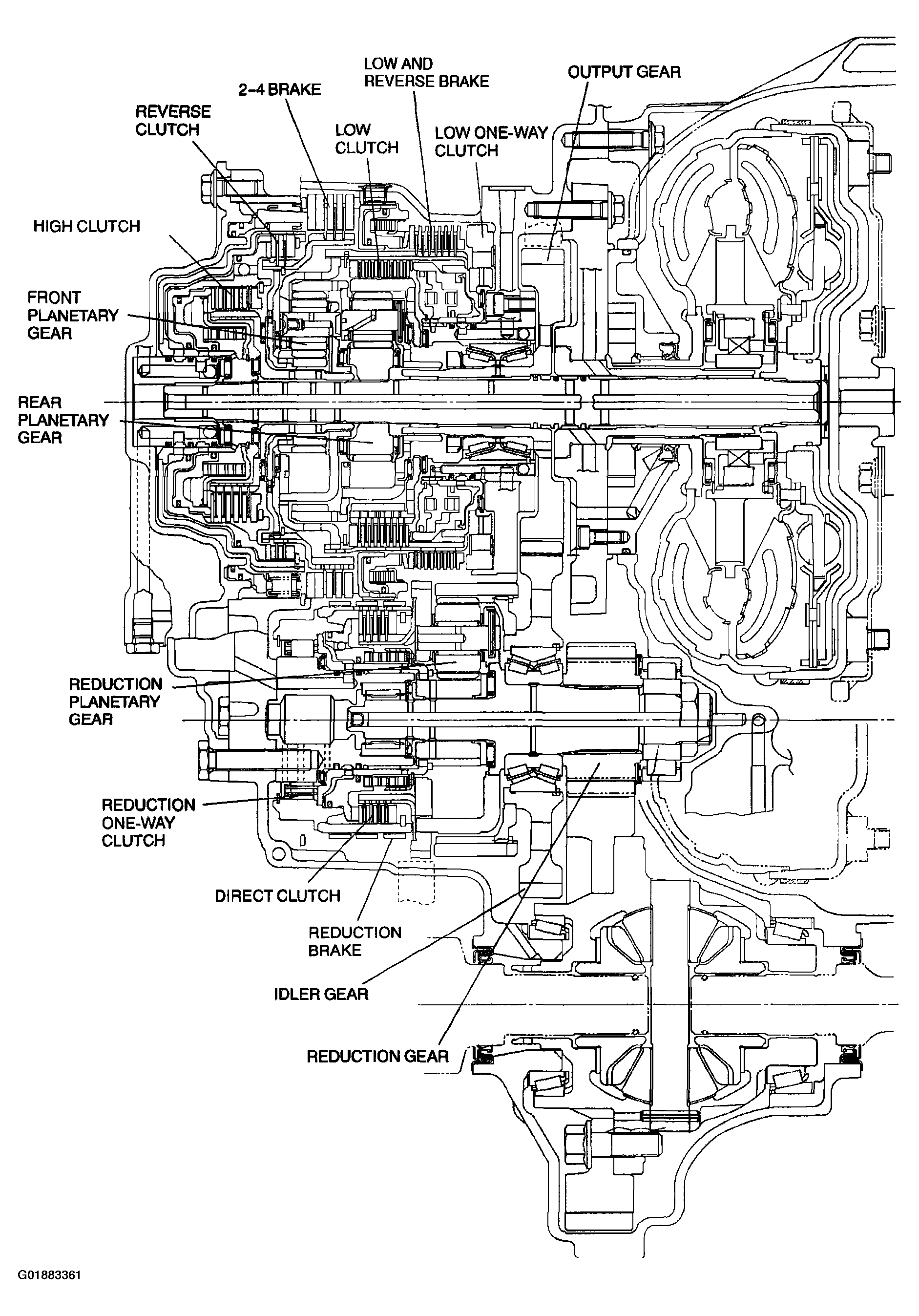 LOW AND REVERSE BRAKE

OUTPUT GEAR

2–4 BRAKE

REVERSE CLUTCH

LOW CLUTCH

LOW ONE-WAY CLUTCH

HIGH CLUTCH

FRONT PLANETARY GEAR

REAR PLANETARY GEAR

REDUCTION PLANETARY GEAR

REDUCTION ONE-WAY CLUTCH

DIRECT CLUTCH

REDUCTION BRAKE

IDLER GEAR

REDUCTION GEAR

G01883361