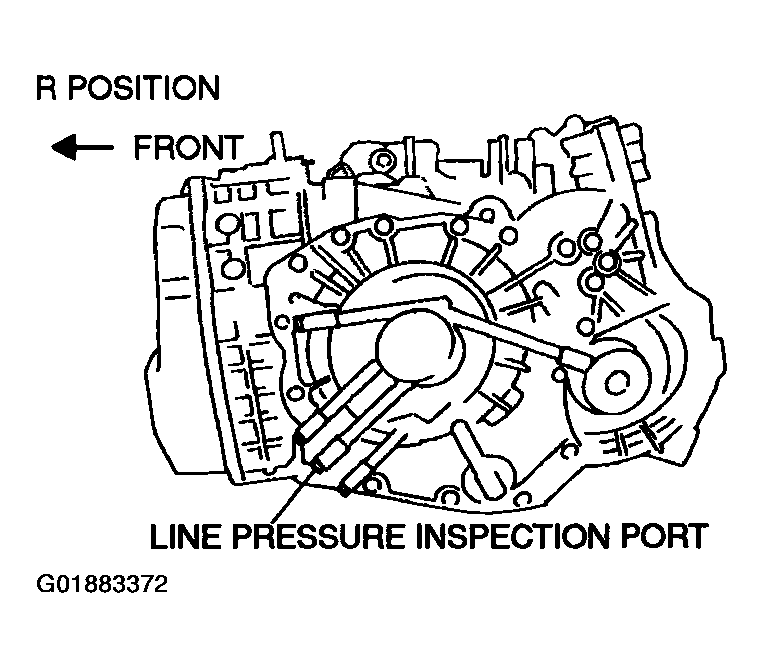 R POSITION

FRONT

LINE PRESSURE INSPECTION PORT

G01883372