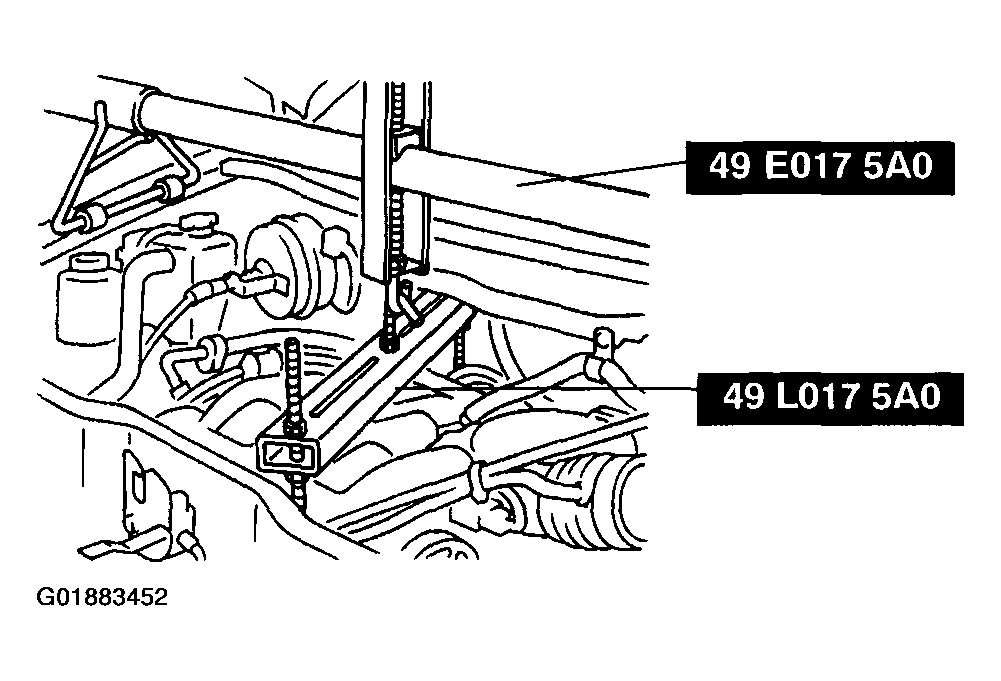 49 E017 5A0

49 L017 5A0

G01883452