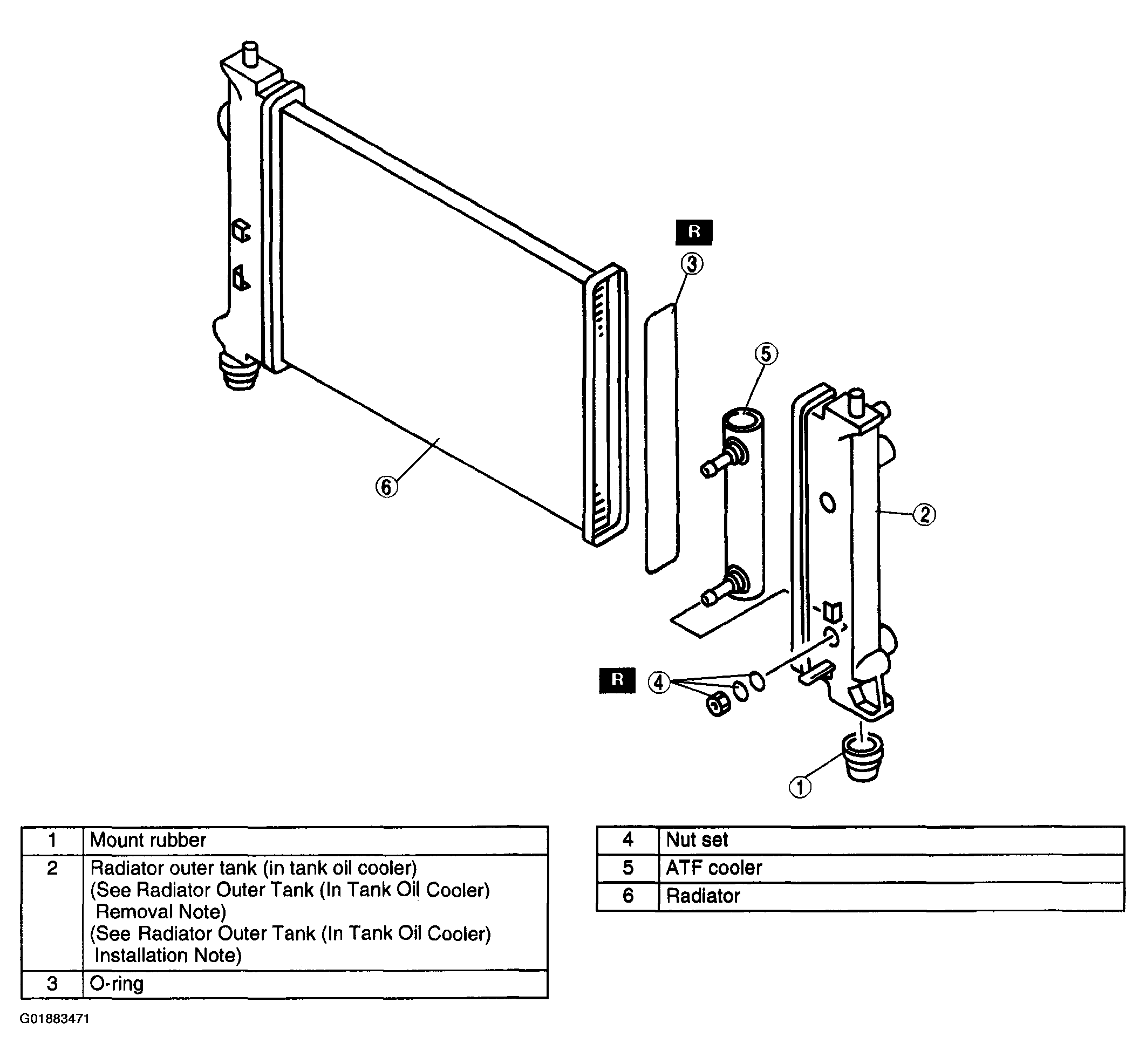 R
3
5
6
2
R
4
1

| 1 | Mount rubber |
|---|---|
| 2 | Radiator outer tank (in tank oil cooler) (See Radiator Outer Tank (In Tank Oil Cooler) Removal Note) (See Radiator Outer Tank (In Tank Oil Cooler) Installation Note) |
| 3 | O-ring |

| 4 | Nut set |
|---|---|
| 5 | ATF cooler |
| 6 | Radiator |

G01883471