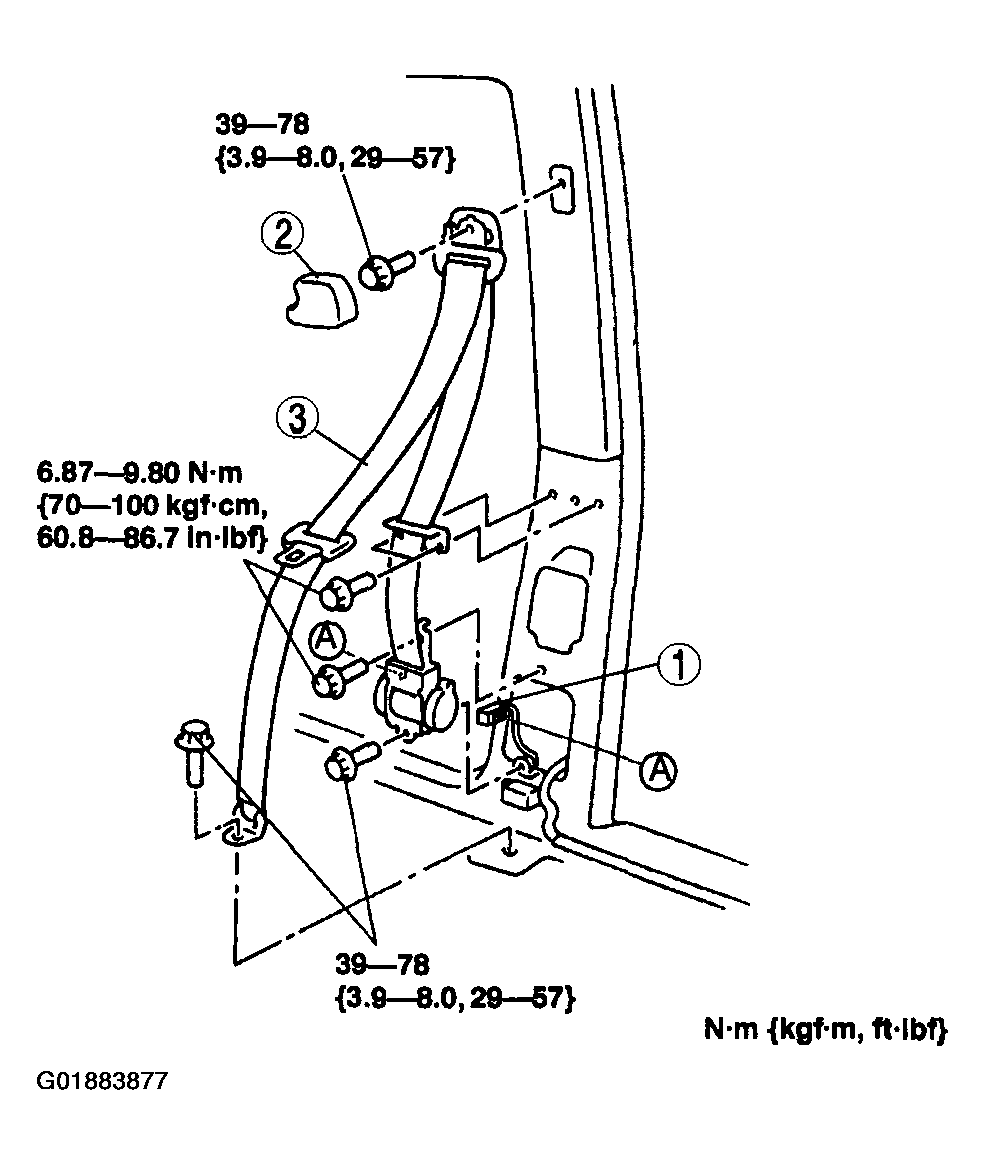 39—78
{3.9—8.0, 29—57}

2

3

6.87—9.80 N·m
{70—100 kgf·cm,
60.8—86.7 in·lbf}

A

1

A

39—78
{3.9—8.0, 29—57}

N·m {kgf·m, ft·lbf}

G01883877