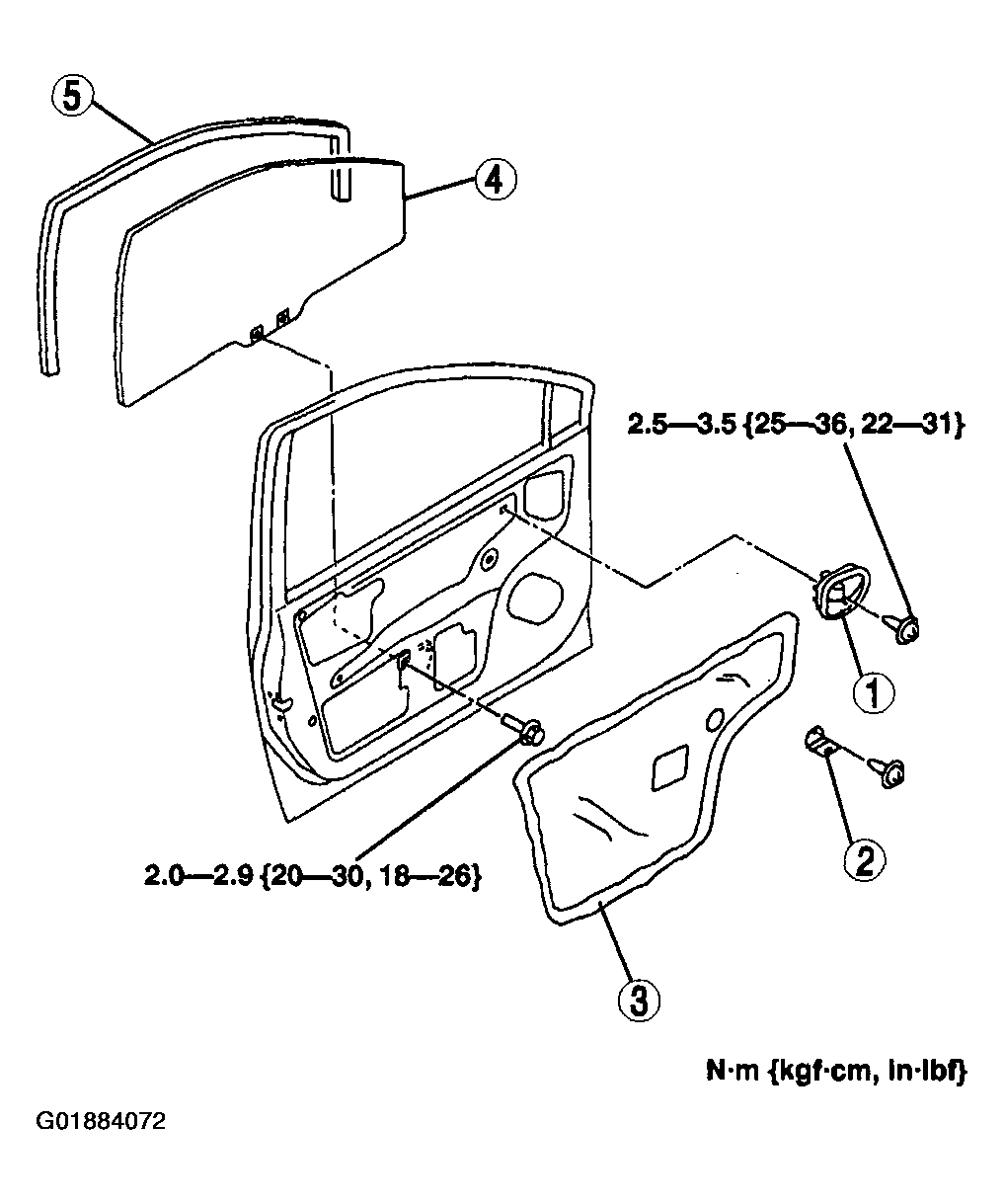 5
4
2.5—3.5 {25—36, 22—31}
1
2
2.0—2.9 {20—30, 18—26}
3
N·m {kgf·cm, in·lbf}
G01884072