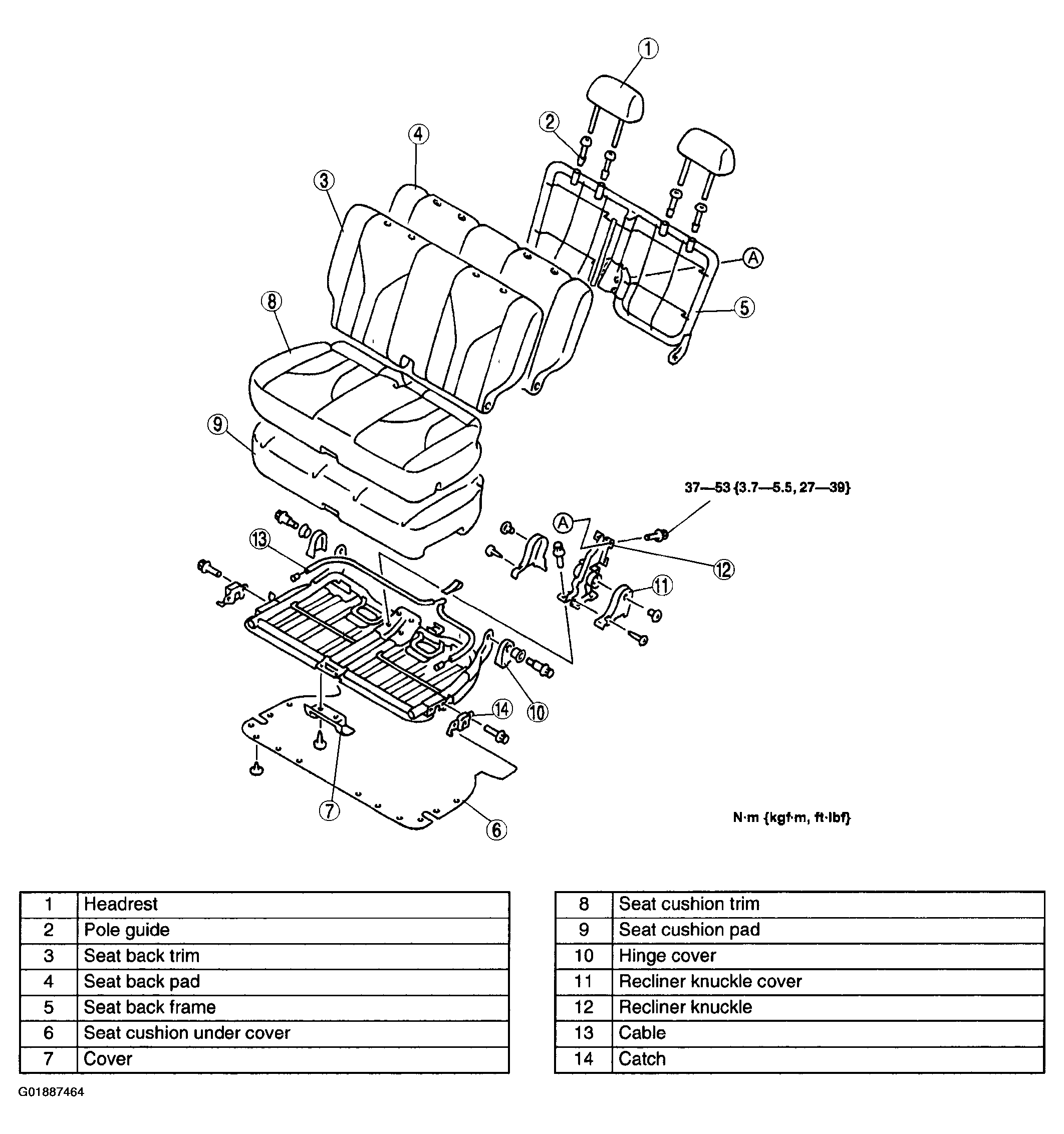 1
2
4
3
A
5
8
9
37—53 {3.7—5.5, 27—39}
A
13
12
11
14
10
7
6
N·m {kgf·m, ft·lbf}

| 1 | Headrest |
|---|---|
| 2 | Pole guide |
| 3 | Seat back trim |
| 4 | Seat back pad |
| 5 | Seat back frame |
| 6 | Seat cushion under cover |
| 7 | Cover |

| 8 | Seat cushion trim |
|---|---|
| 9 | Seat cushion pad |
| 10 | Hinge cover |
| 11 | Recliner knuckle cover |
| 12 | Recliner knuckle |
| 13 | Cable |
| 14 | Catch |

G01887464