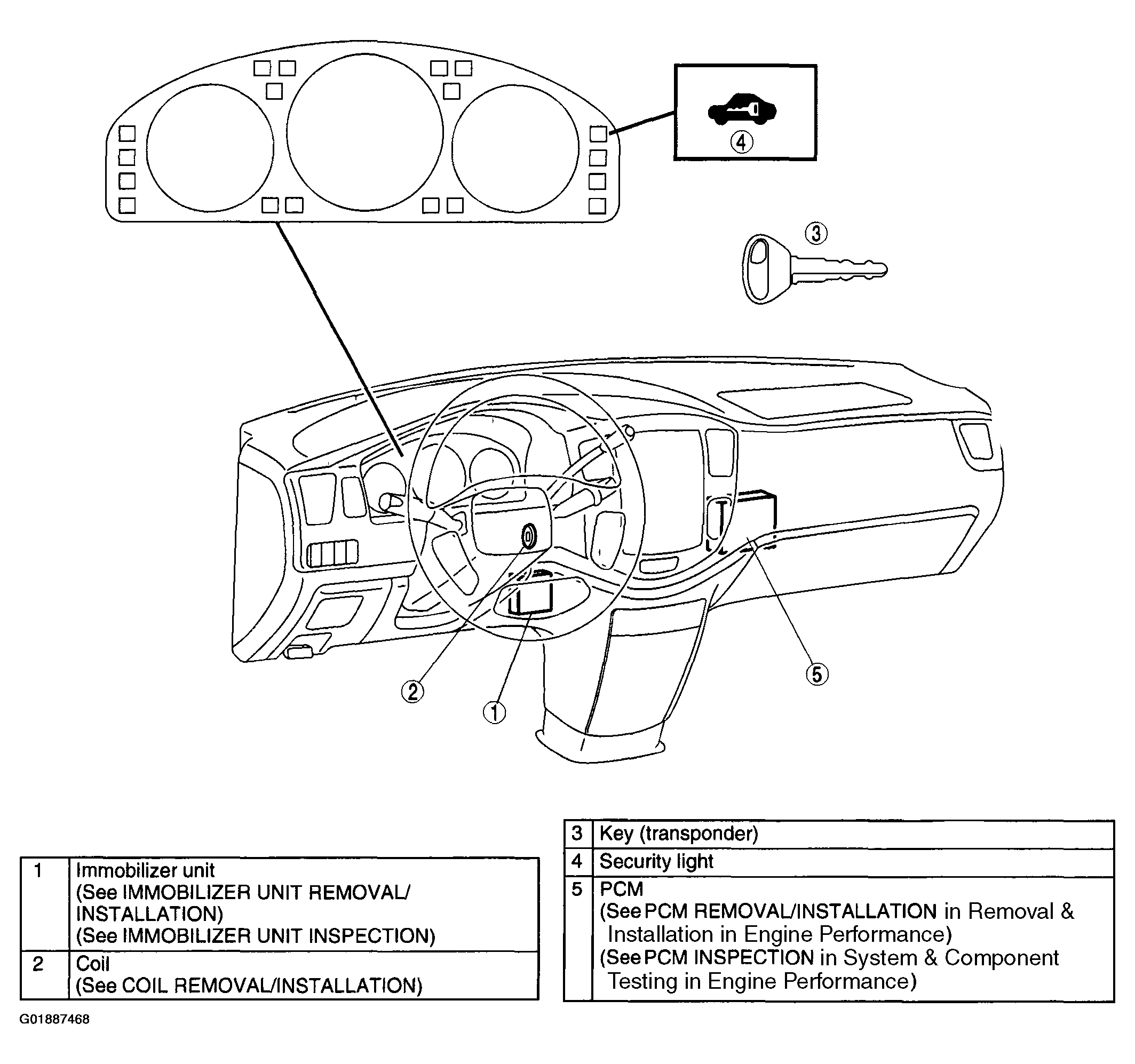 4

3

2

1

5

| 1 | Immobilizer unit (See IMMOBILIZER UNIT REMOVAL/ INSTALLATION) (See IMMOBILIZER UNIT INSPECTION) |
|---|---|
| 2 | Coil (See COIL REMOVAL/INSTALLATION) |

| 3 | Key (transponder) |
|---|---|
| 4 | Security light |
| 5 | PCM (See PCM REMOVAL/INSTALLATION in Removal & Installation in Engine Performance) (See PCM INSPECTION in System & Component Testing in Engine Performance) |

G01887468