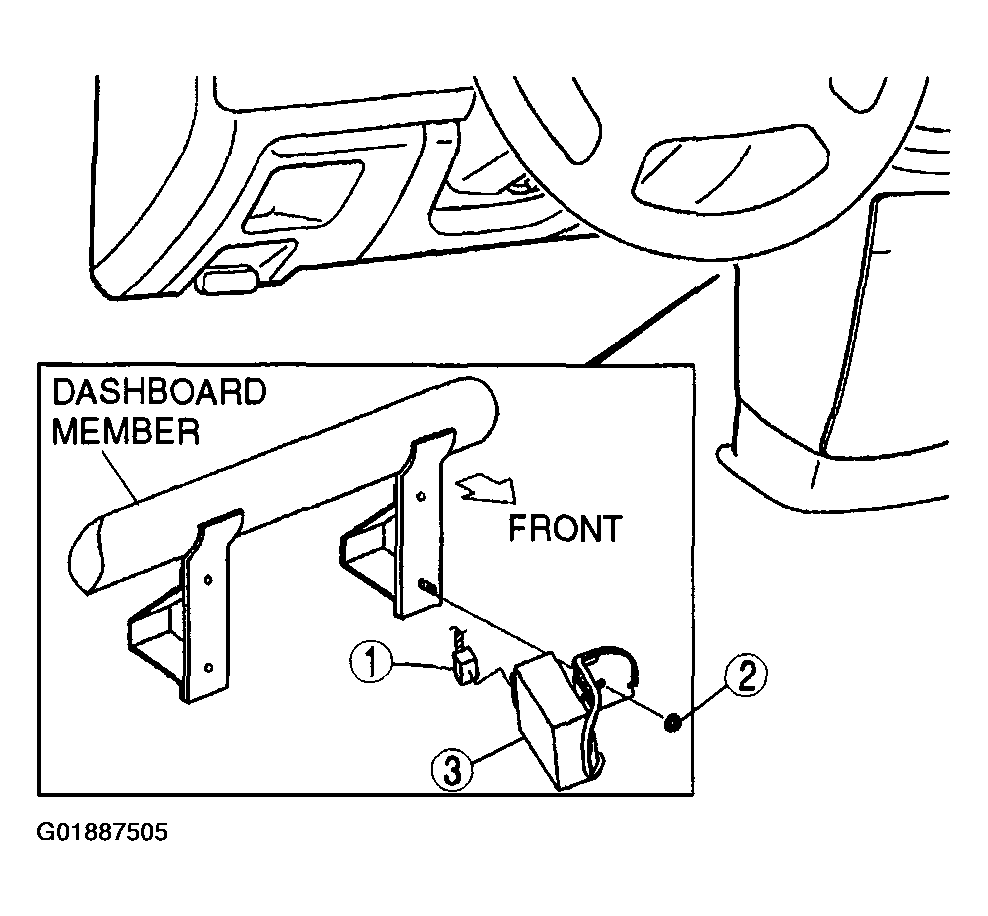 DASHBOARD MEMBER

FRONT

1

2

3

G01887505