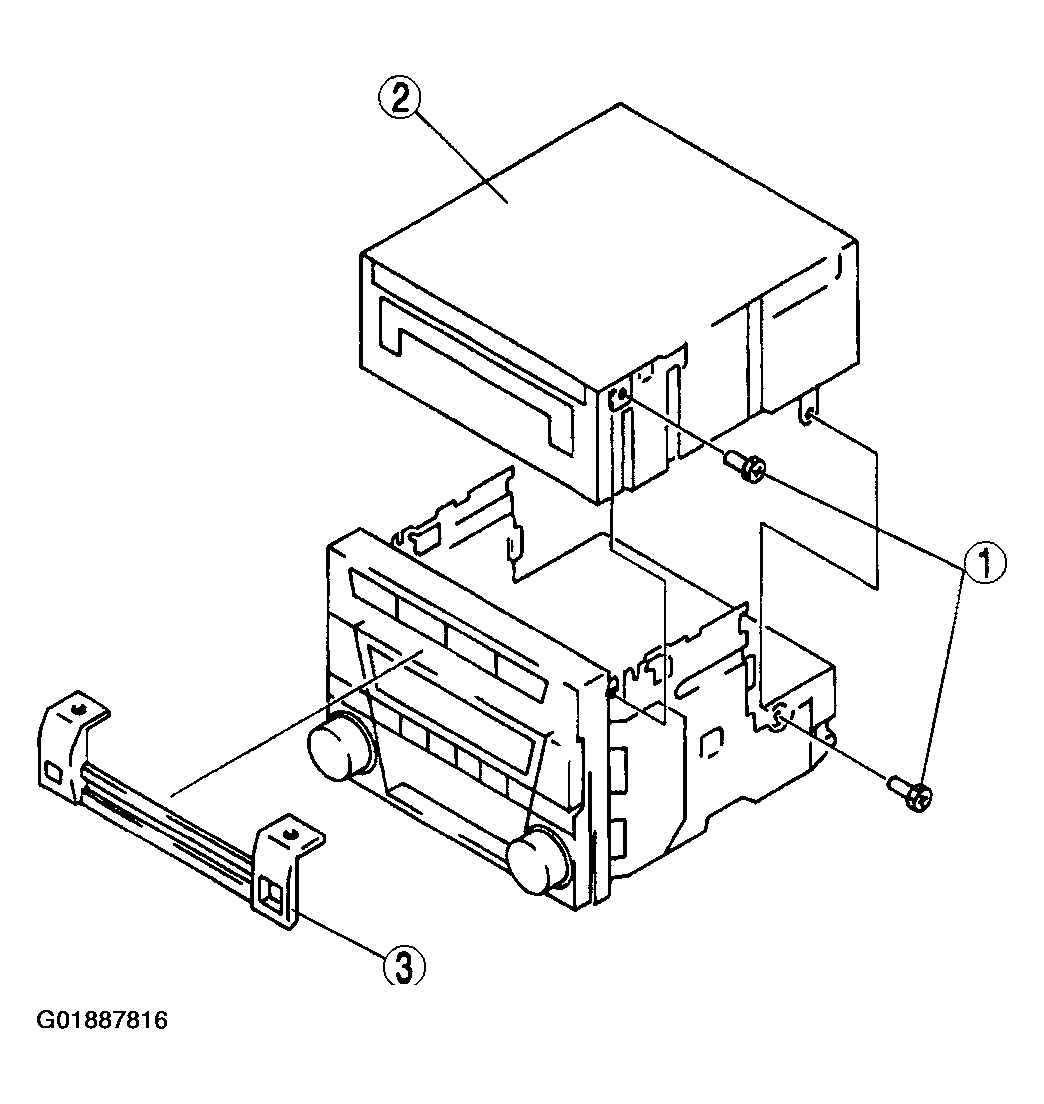 2
1
3
G01887816