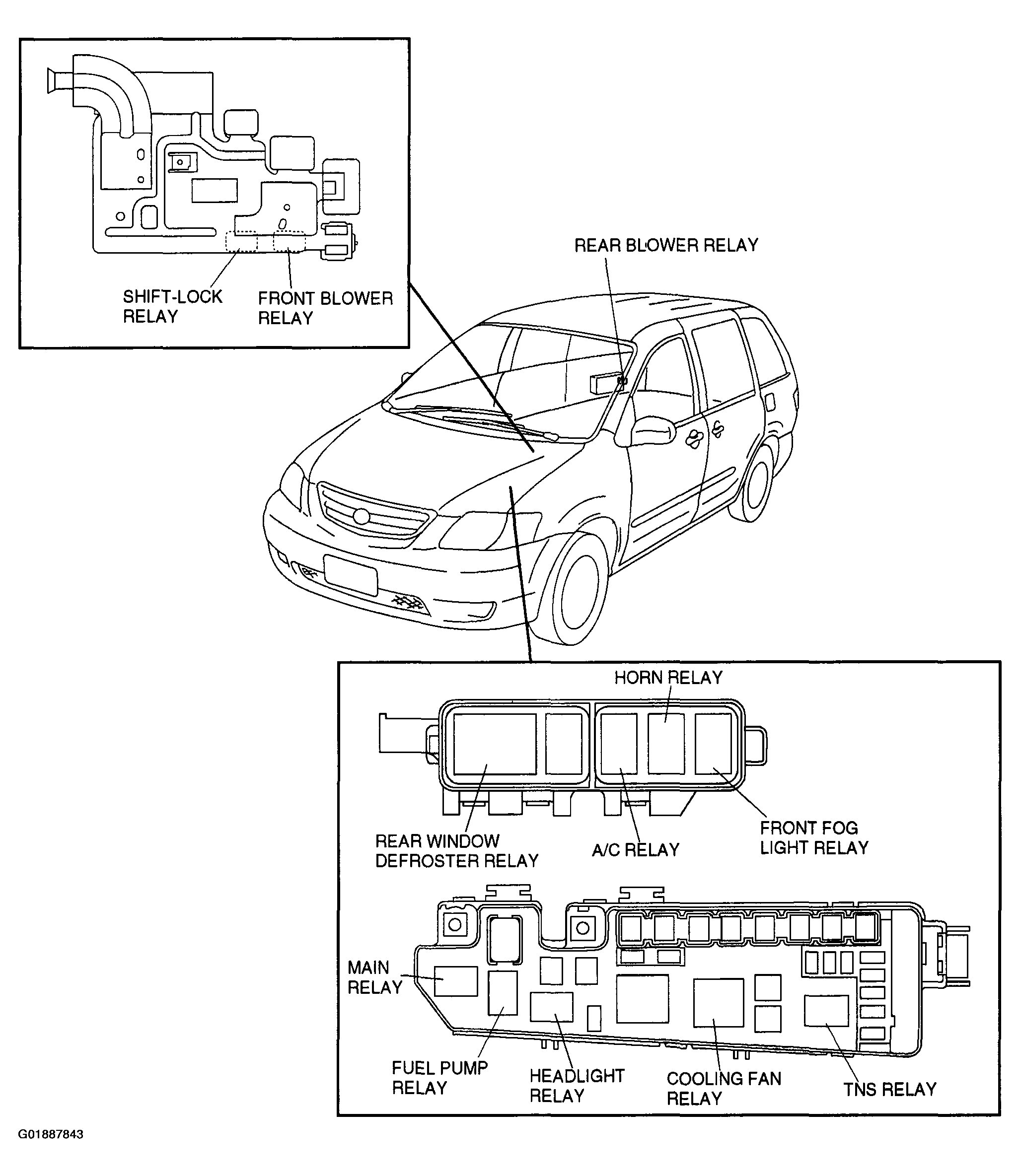 SHIFT-LOCK RELAY

FRONT BLOWER RELAY

REAR BLOWER RELAY

HORN RELAY

REAR WINDOW DEFROSTER RELAY

A/C RELAY

FRONT FOG LIGHT RELAY

MAIN RELAY

FUEL PUMP RELAY

HEADLIGHT RELAY

COOLING FAN RELAY

TNS RELAY

G01887843