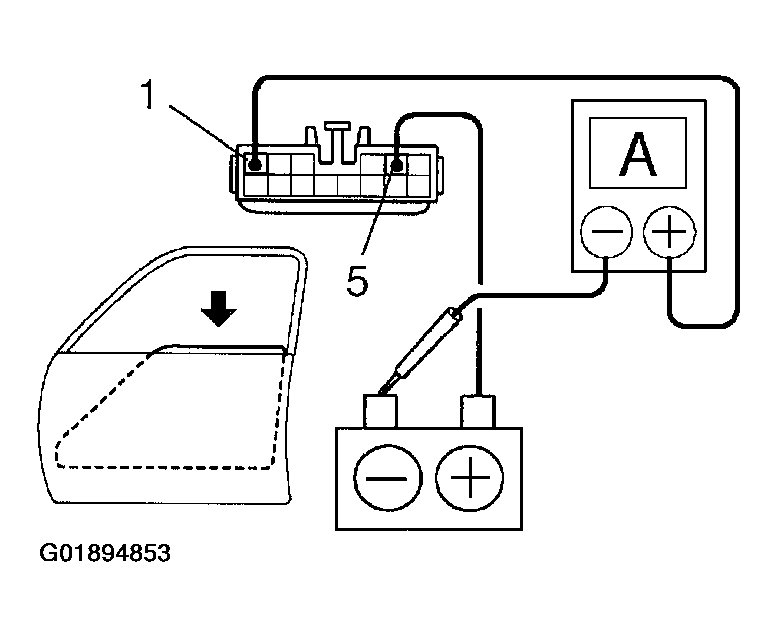 1

5

A

−

+

−

+

G01894853