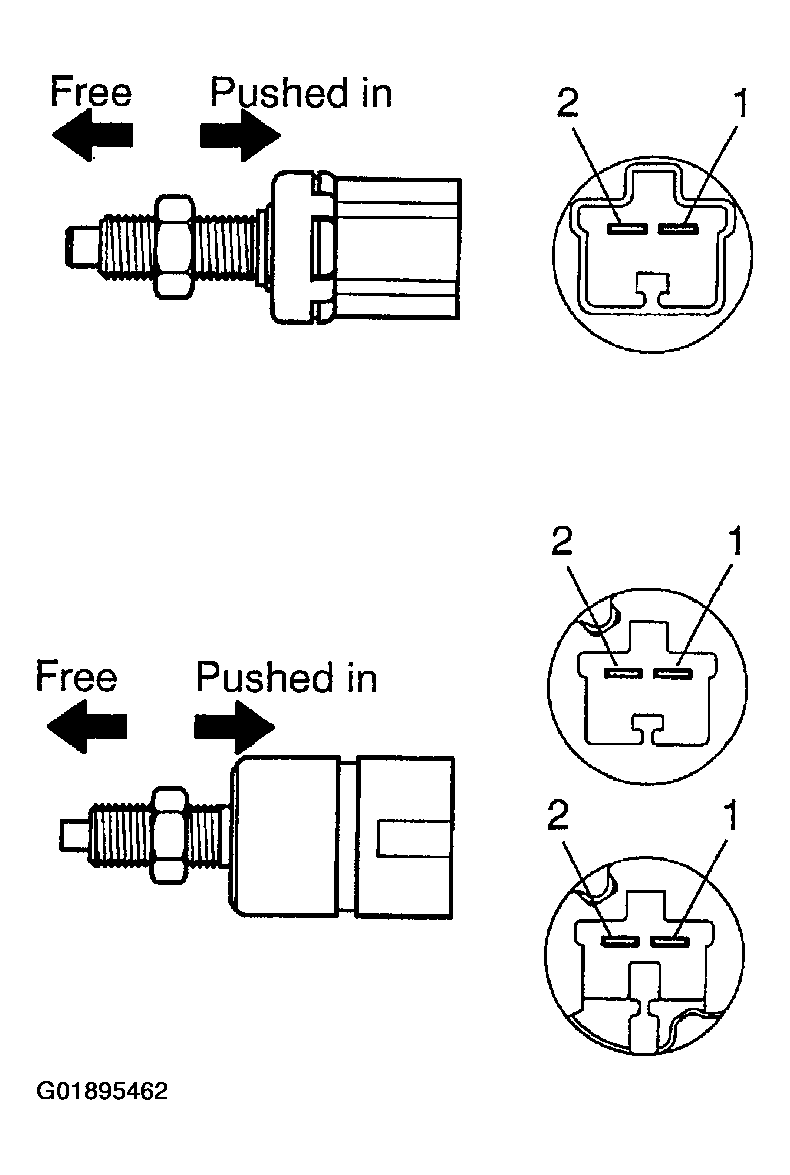 Free Pushed in

2 1

2 1

Free Pushed in

2 1

G01895462