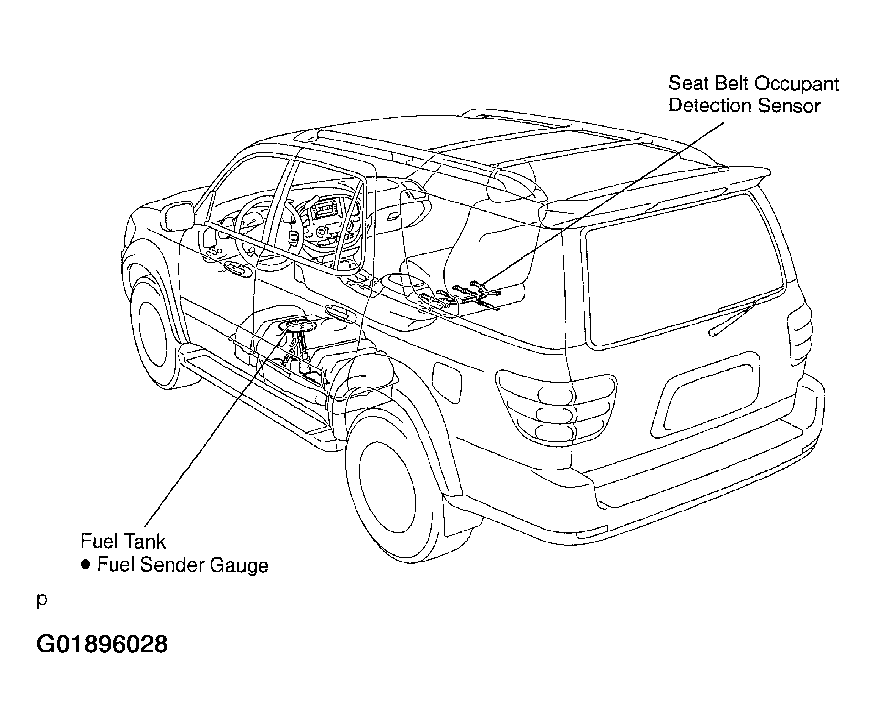 Seat Belt Occupant
Detection Sensor

Fuel Tank
● Fuel Sender Gauge

p

G01896028