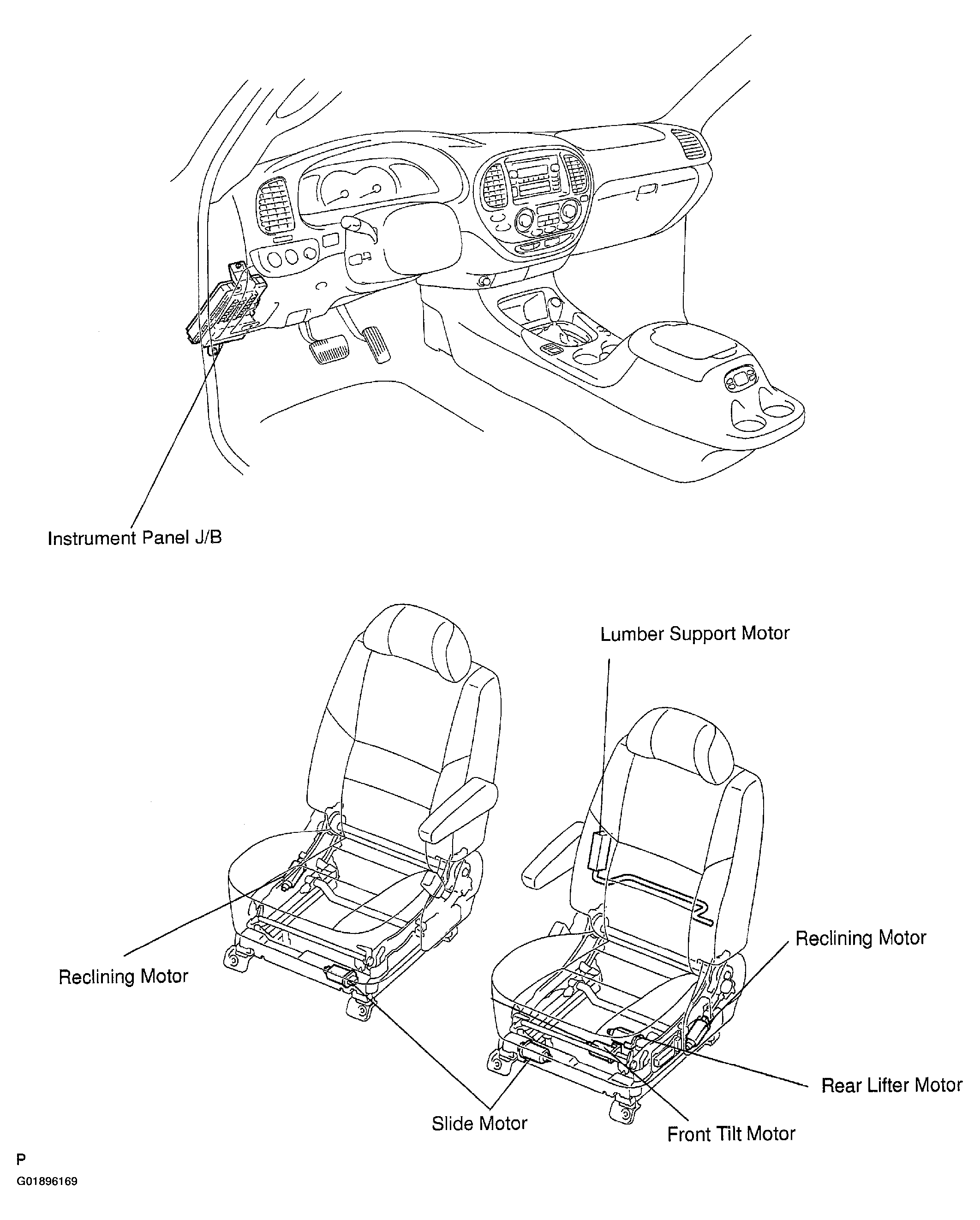 Instrument Panel J/B

Lumber Support Motor

Reclining Motor

Reclining Motor

Rear Lifter Motor

Slide Motor

Front Tilt Motor

P

G01896169