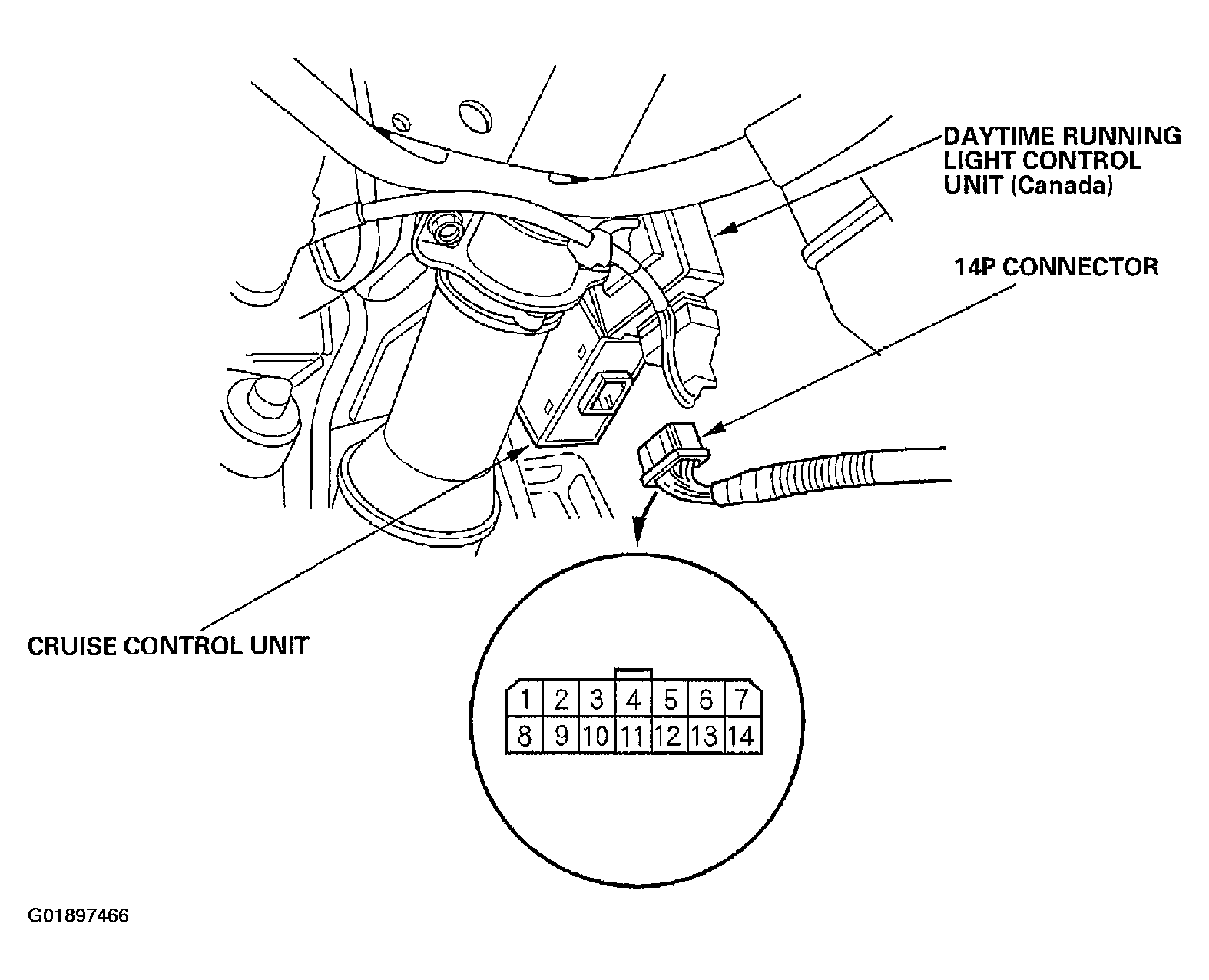 DAYTIME RUNNING LIGHT CONTROL UNIT (Canada)

14P CONNECTOR

CRUISE CONTROL UNIT

| 1 | 2 | 3 | 4 | 5 | 6 | 7 |
|---|---|---|---|---|---|---|
| 8 | 9 | 10 | 11 | 12 | 13 | 14 |

G01897466