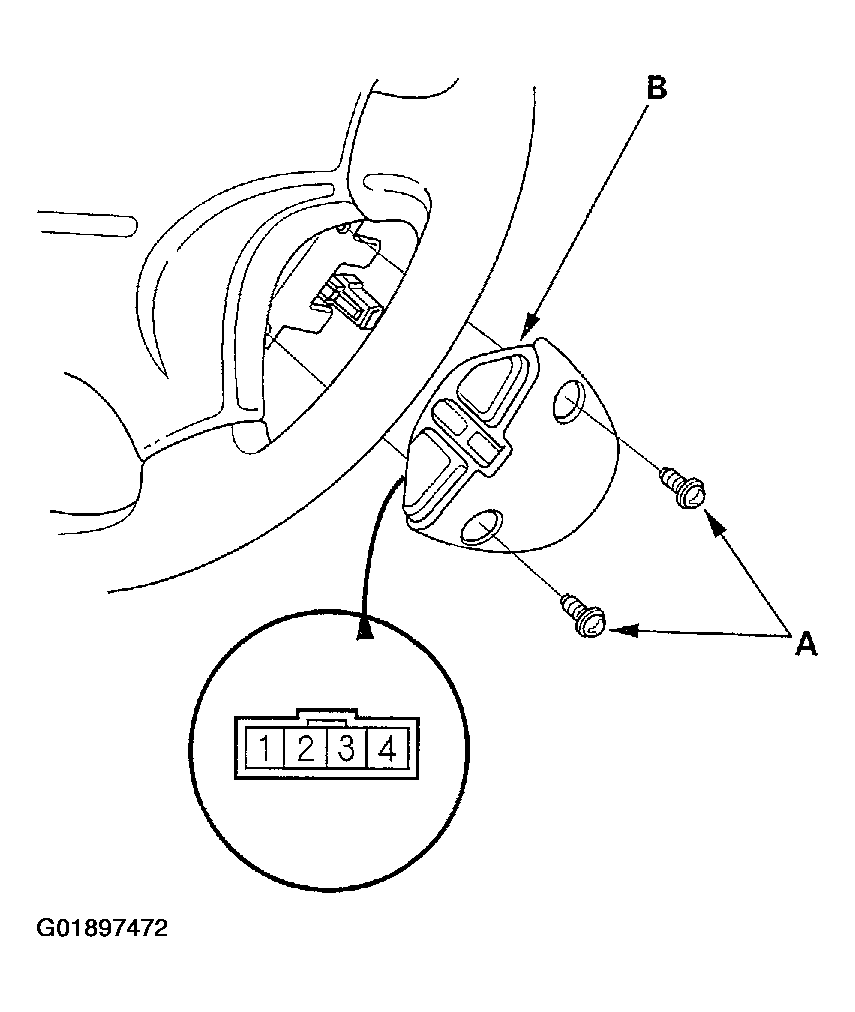 B

A

1 2 3 4

G01897472