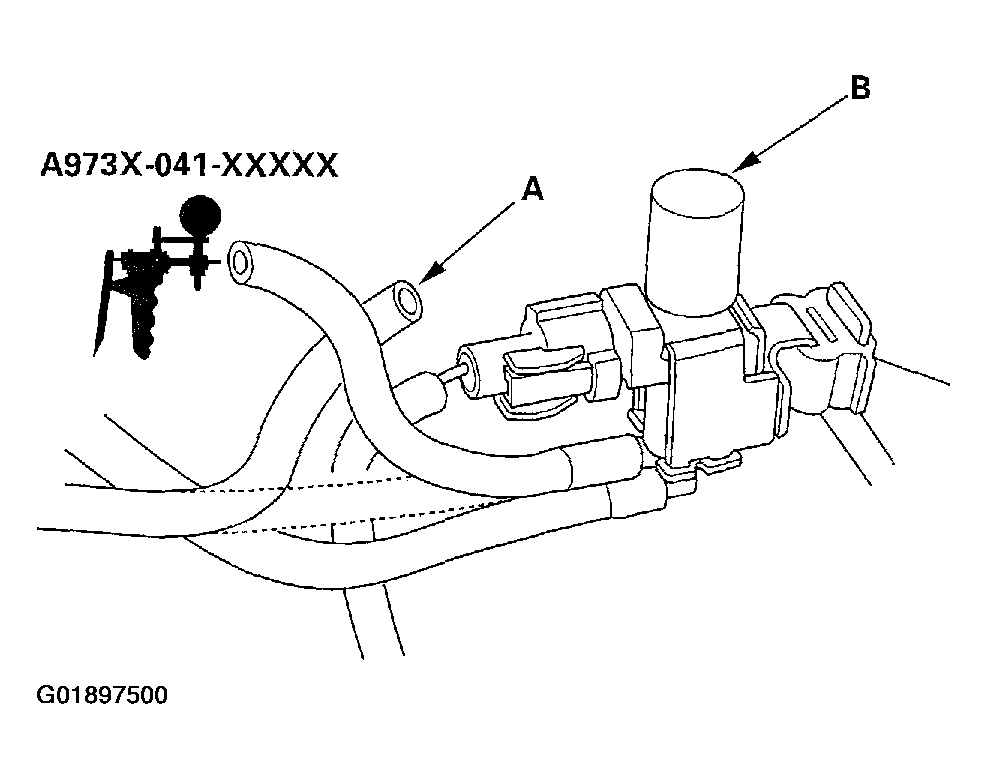 A973X-041-XXXXX

A

B

G01897500