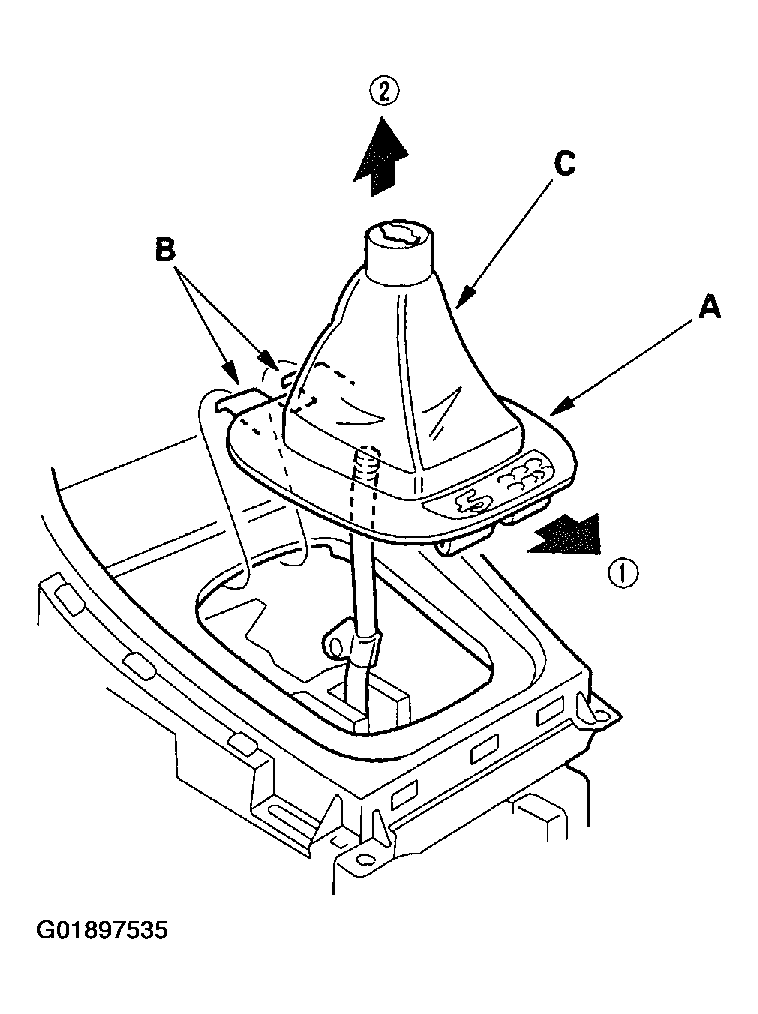 ②
C
B
A
①
G01897535