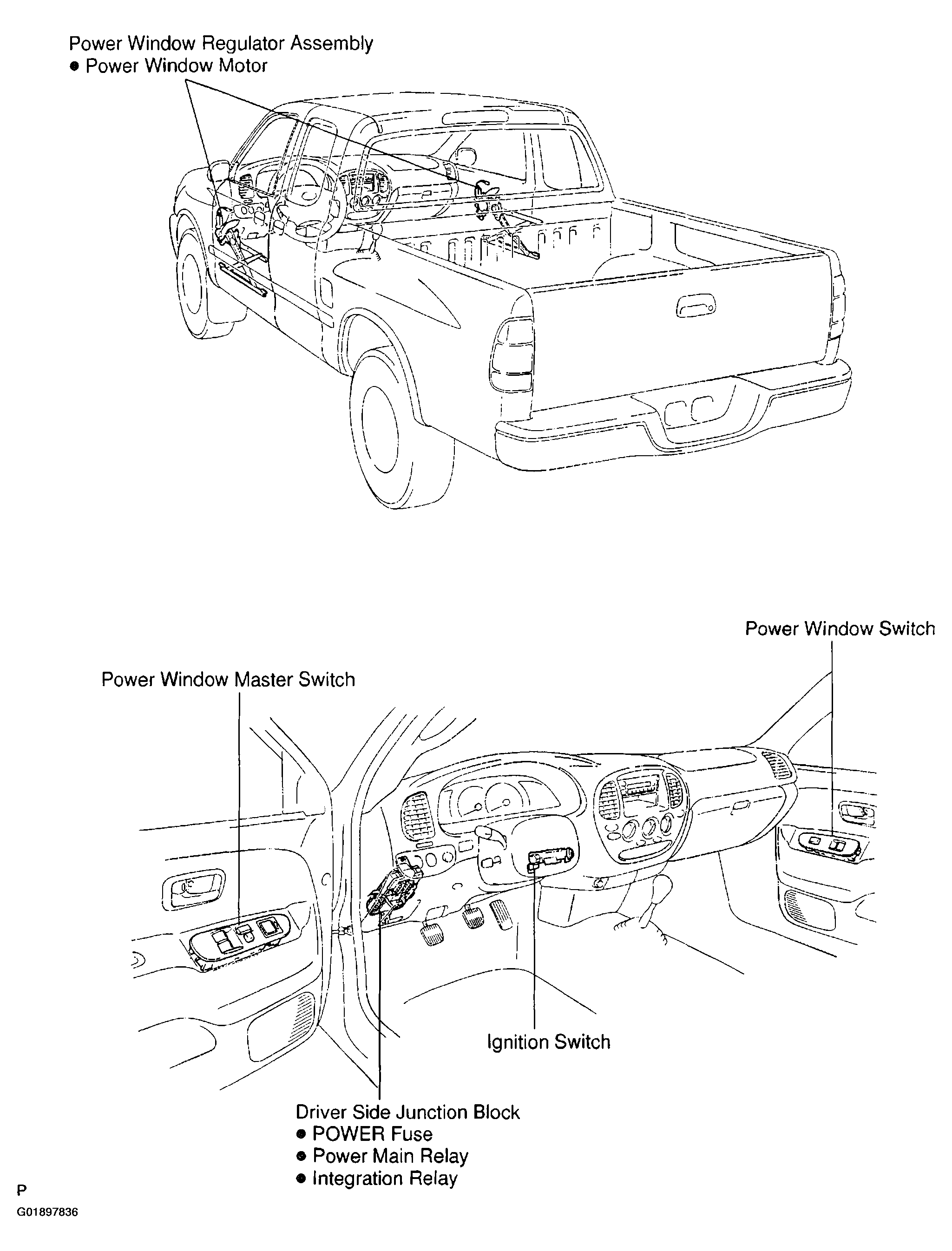 Power Window Regulator Assembly
● Power Window Motor

Power Window Switch

Power Window Master Switch

Ignition Switch

Driver Side Junction Block
● POWER Fuse
● Power Main Relay
● Integration Relay

P
G01897836