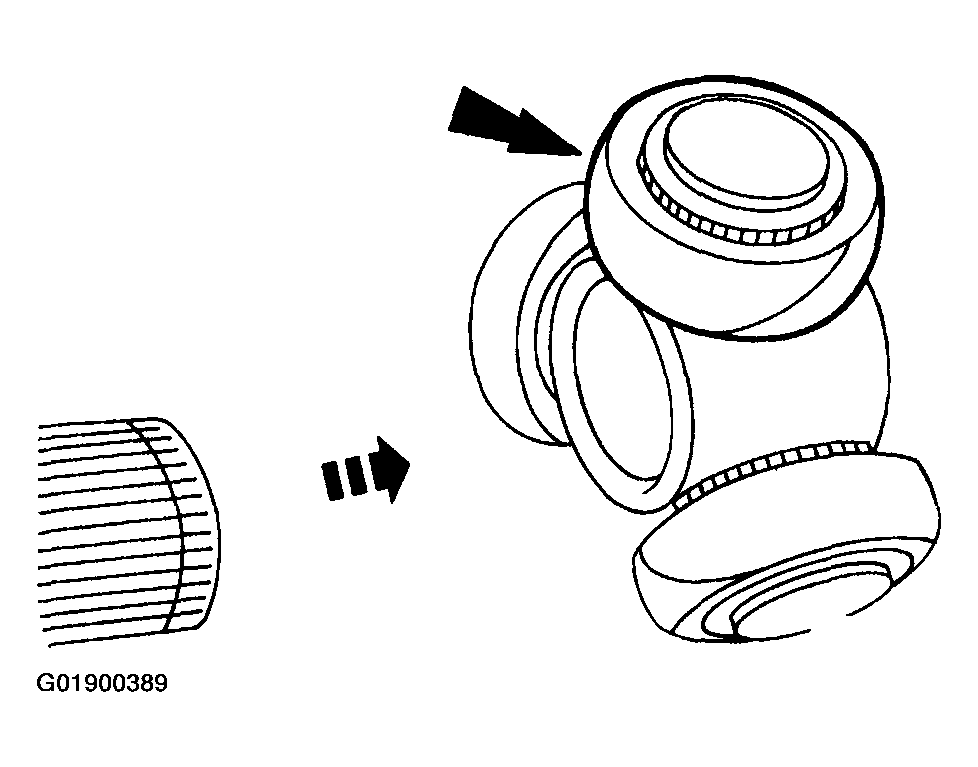 G01900389