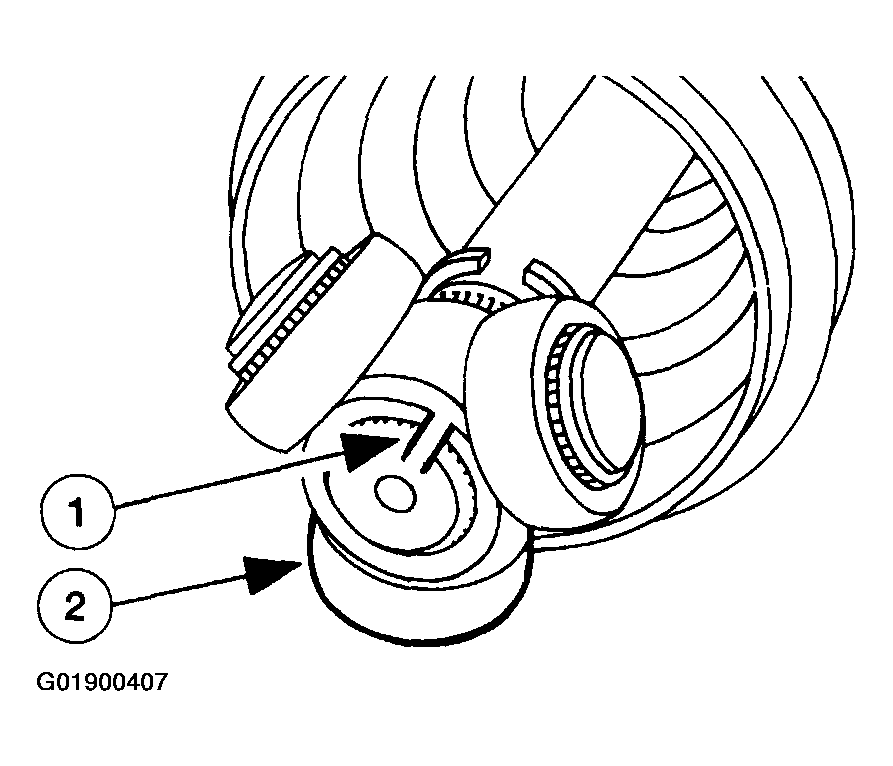 1

2

G01900407