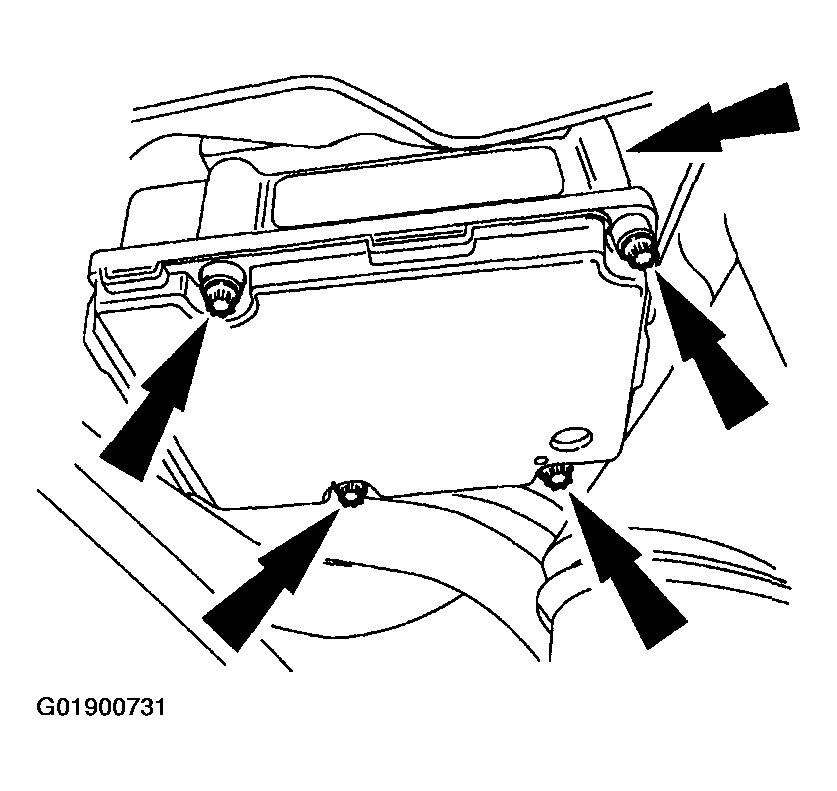 G01900731