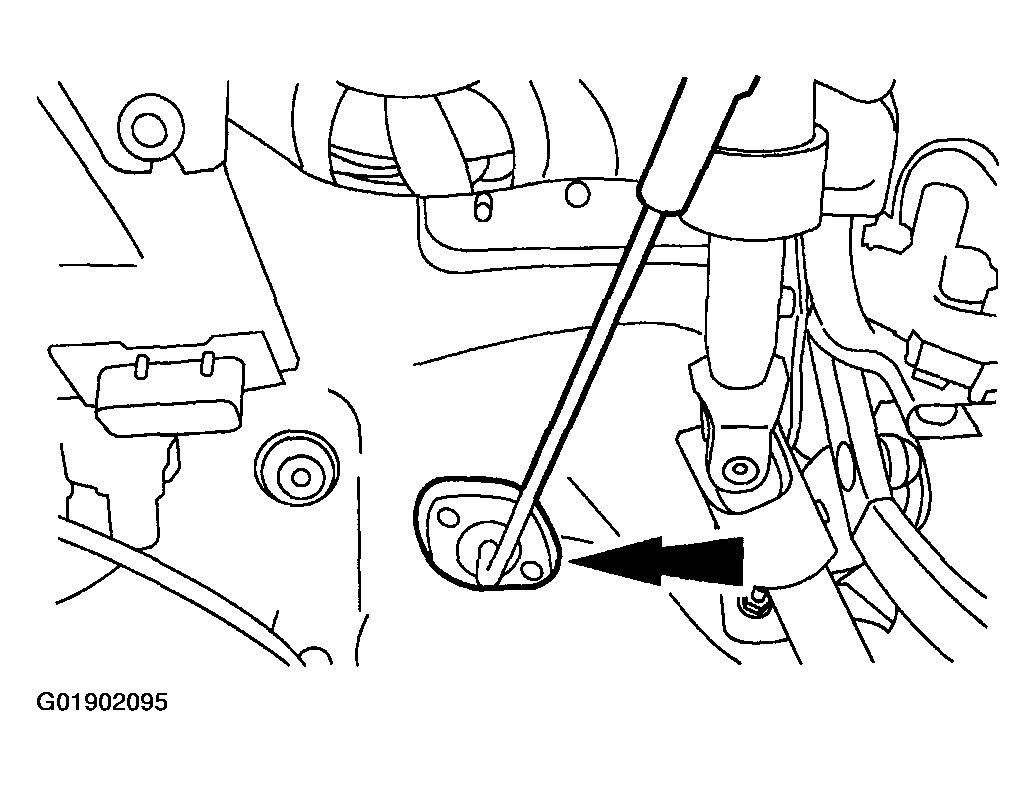 G01902095