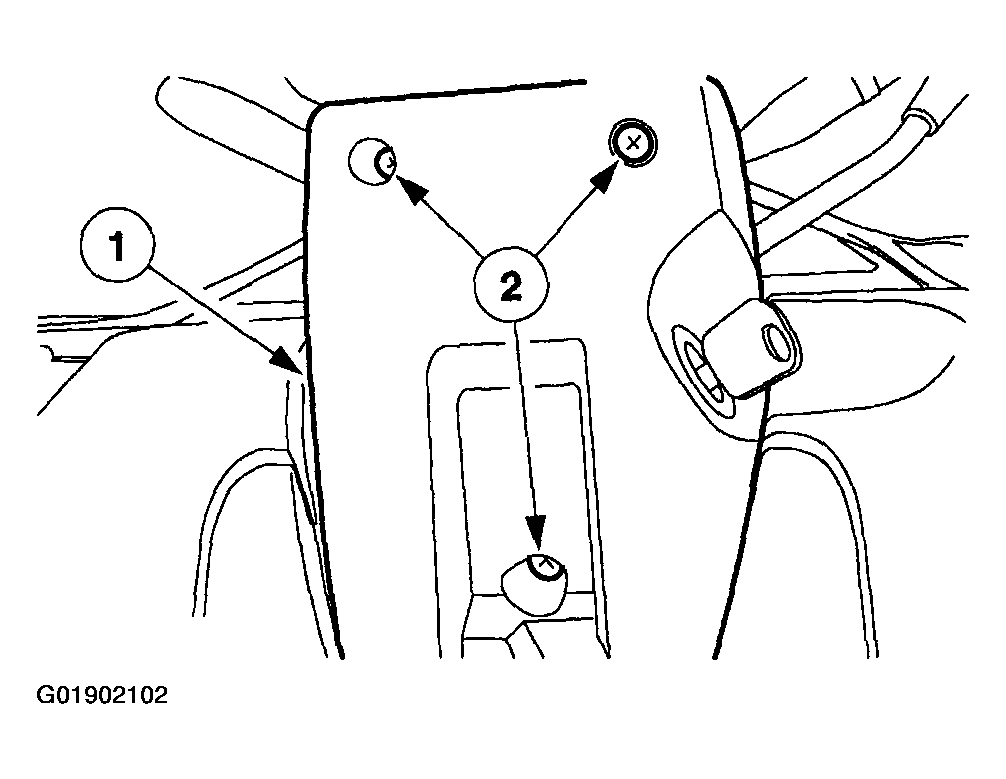 1

2

G01902102