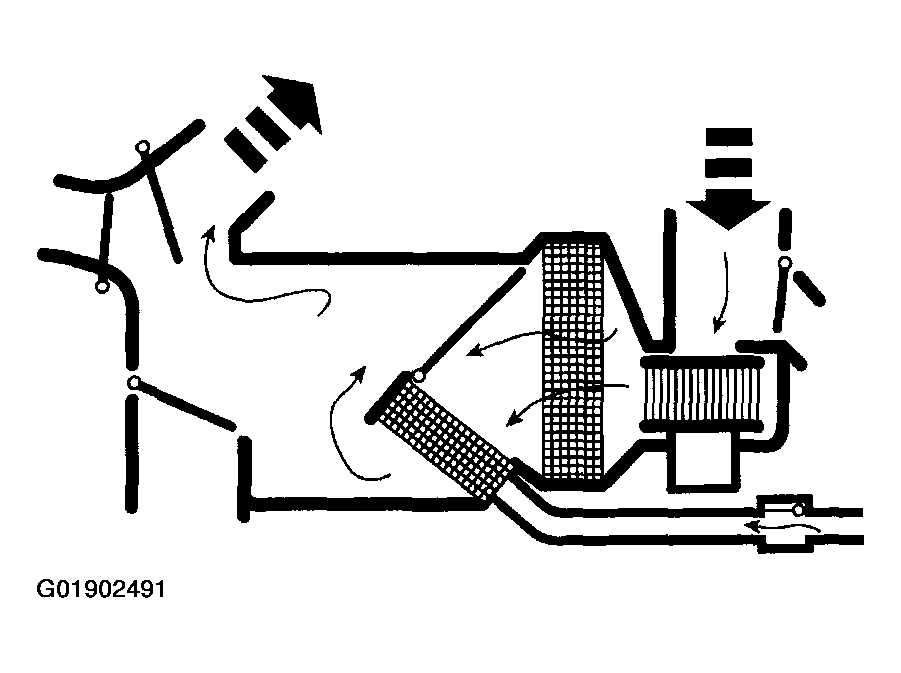 G01902491