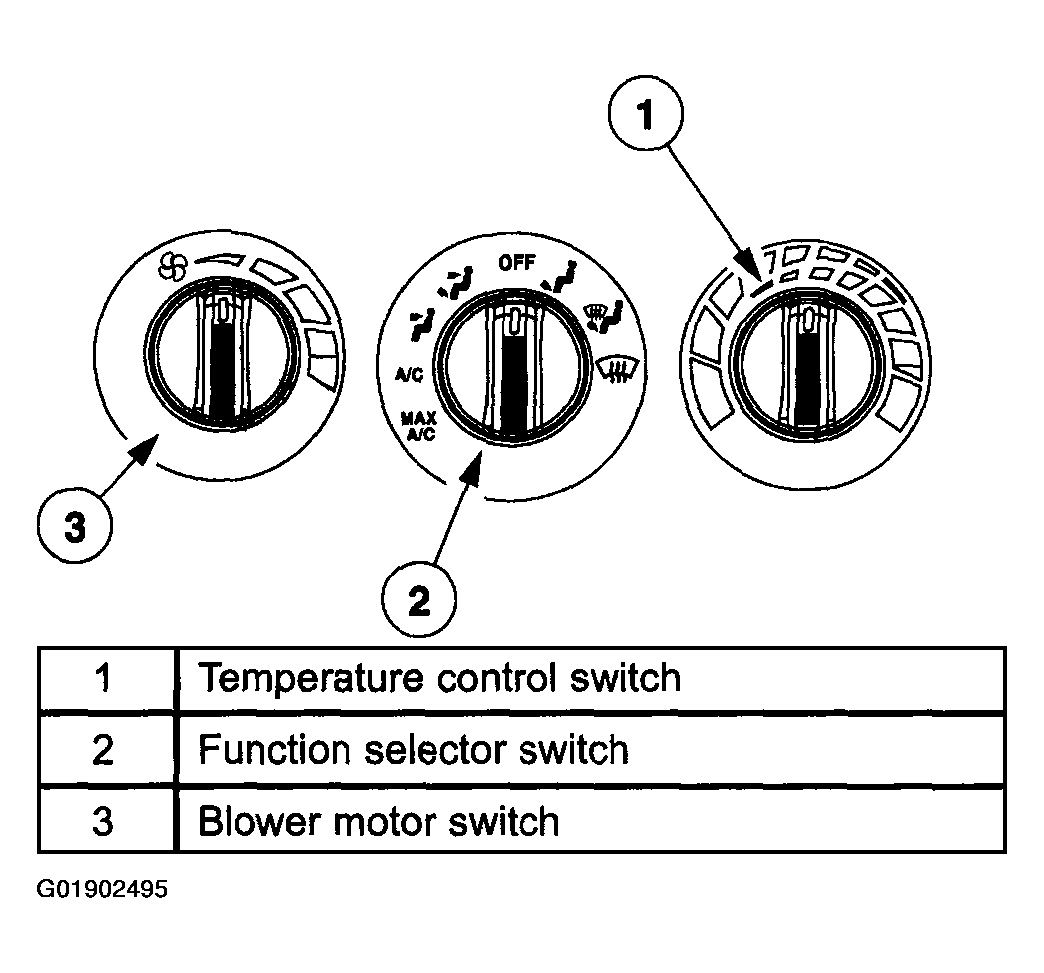 1

OFF

A/C

MAX A/C

3

2

| 1 | Temperature control switch |
|---|---|
| 2 | Function selector switch |
| 3 | Blower motor switch |

G01902495