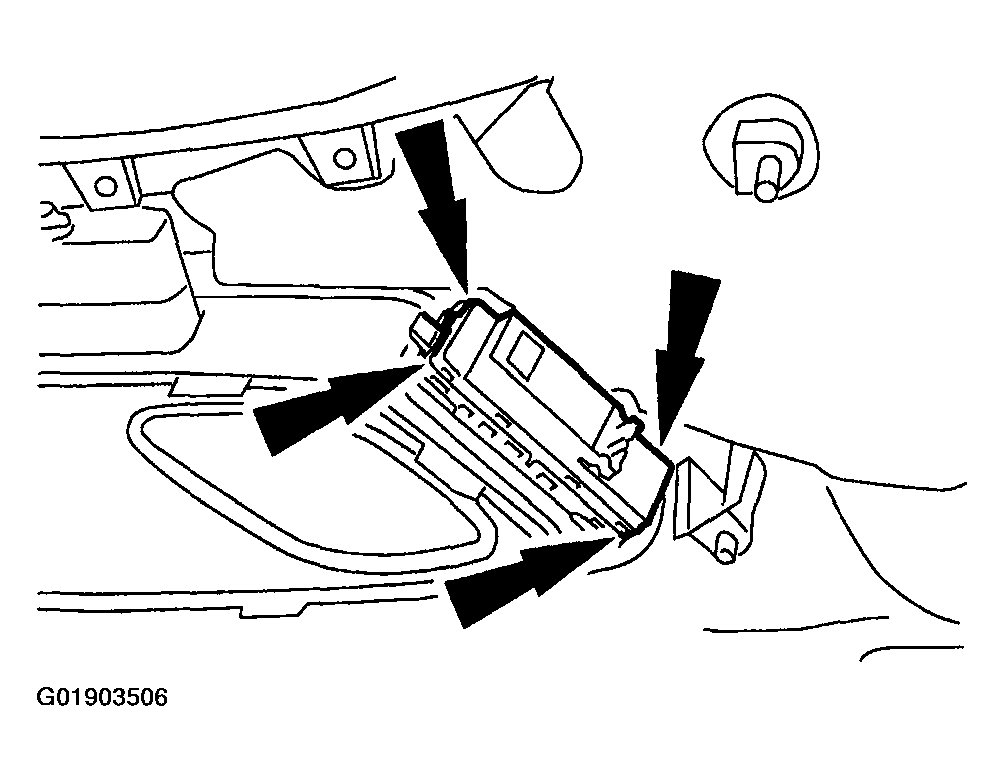 G01903506