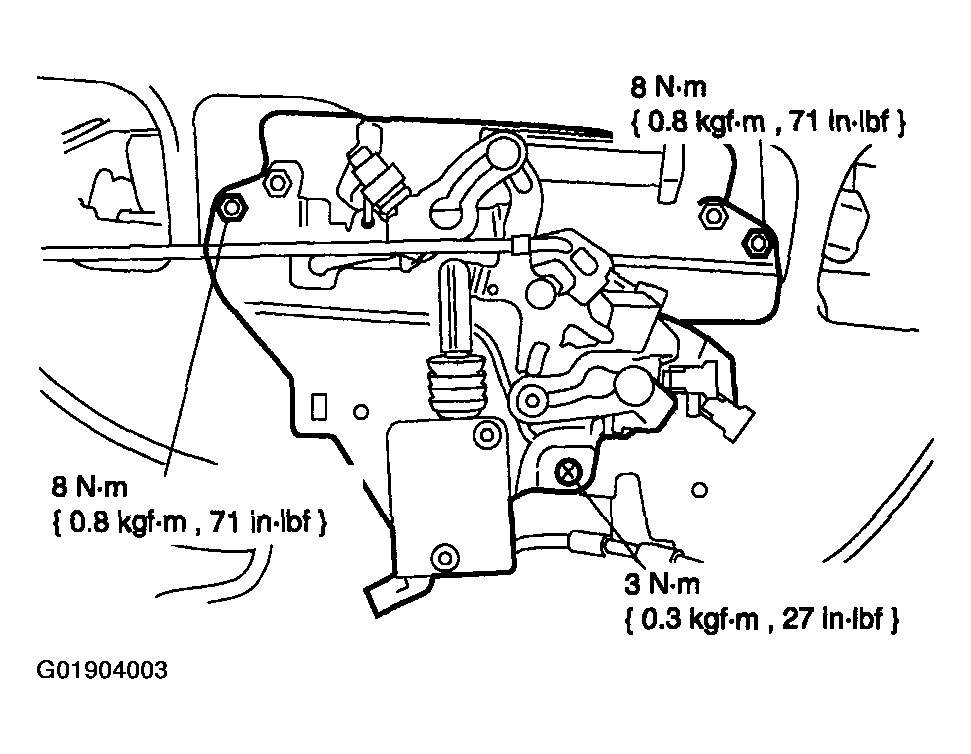 8 N·m
{ 0.8 kgf·m , 71 in·lbf }

8 N·m
{ 0.8 kgf·m , 71 in·lbf }

3 N·m
{ 0.3 kgf·m , 27 in·lbf }

G01904003