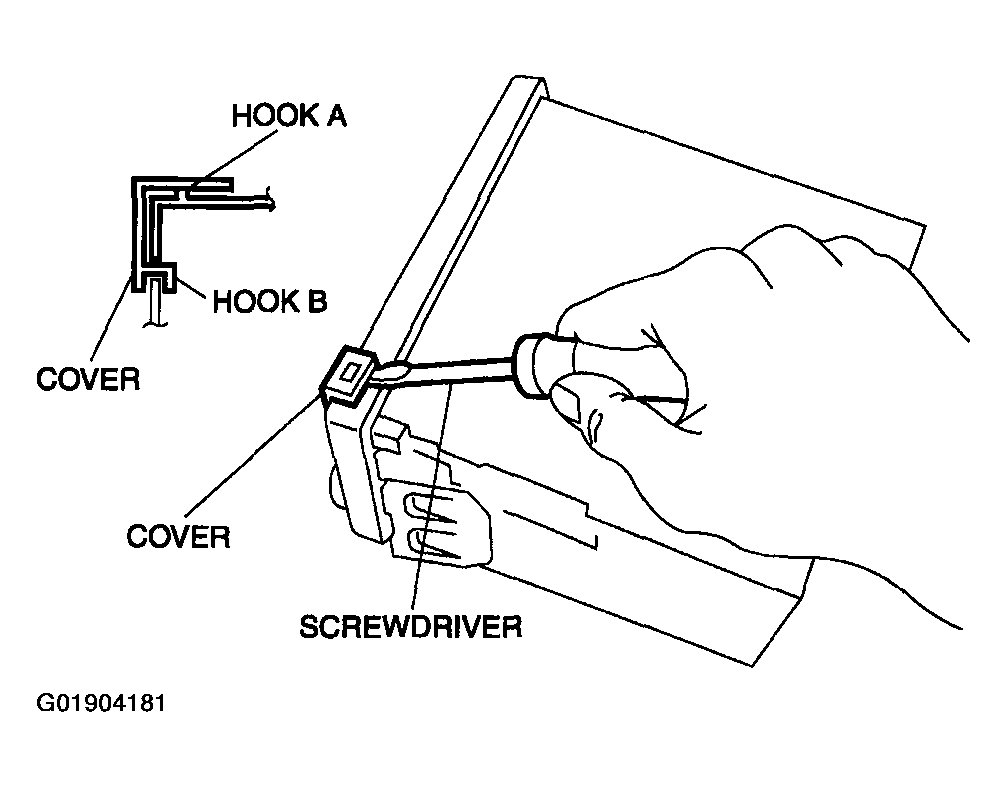 HOOK A
HOOK B
COVER
COVER
SCREWDRIVER
G01904181