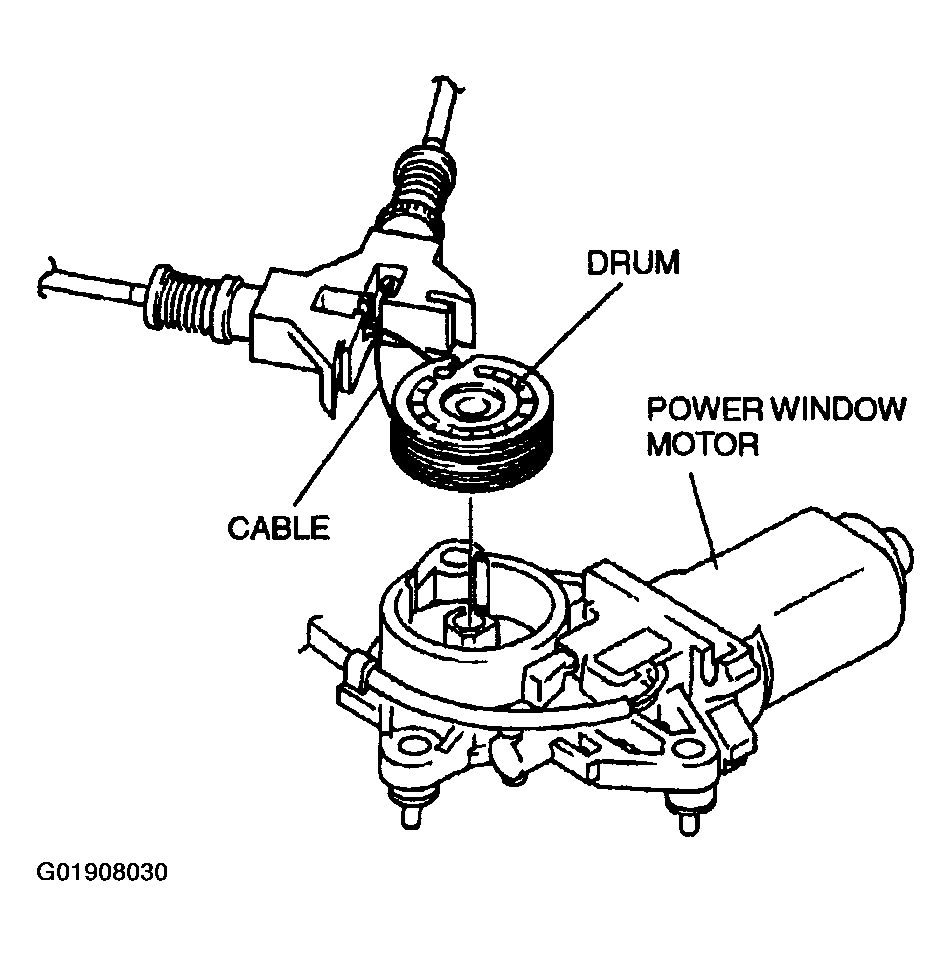 DRUM

POWER WINDOW MOTOR

CABLE

G01908030