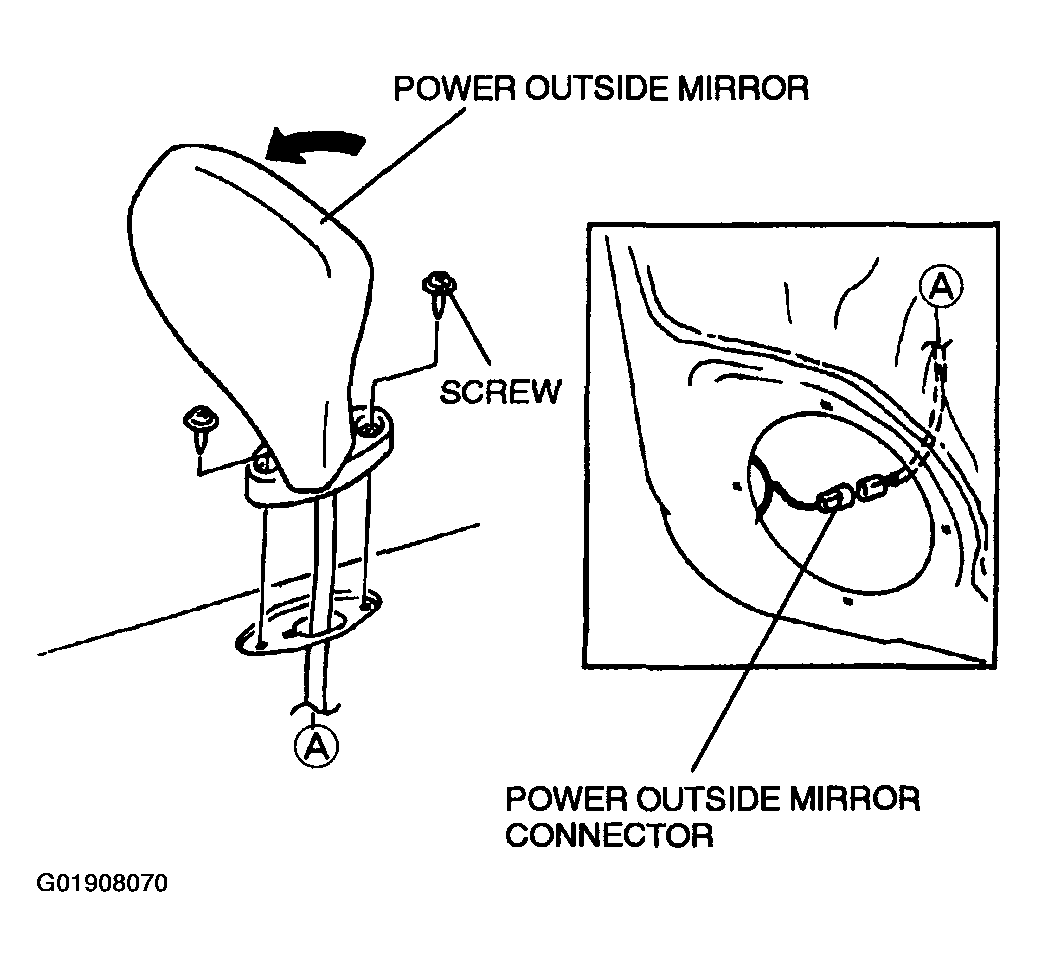 POWER OUTSIDE MIRROR

SCREW

A

A

POWER OUTSIDE MIRROR CONNECTOR

G01908070