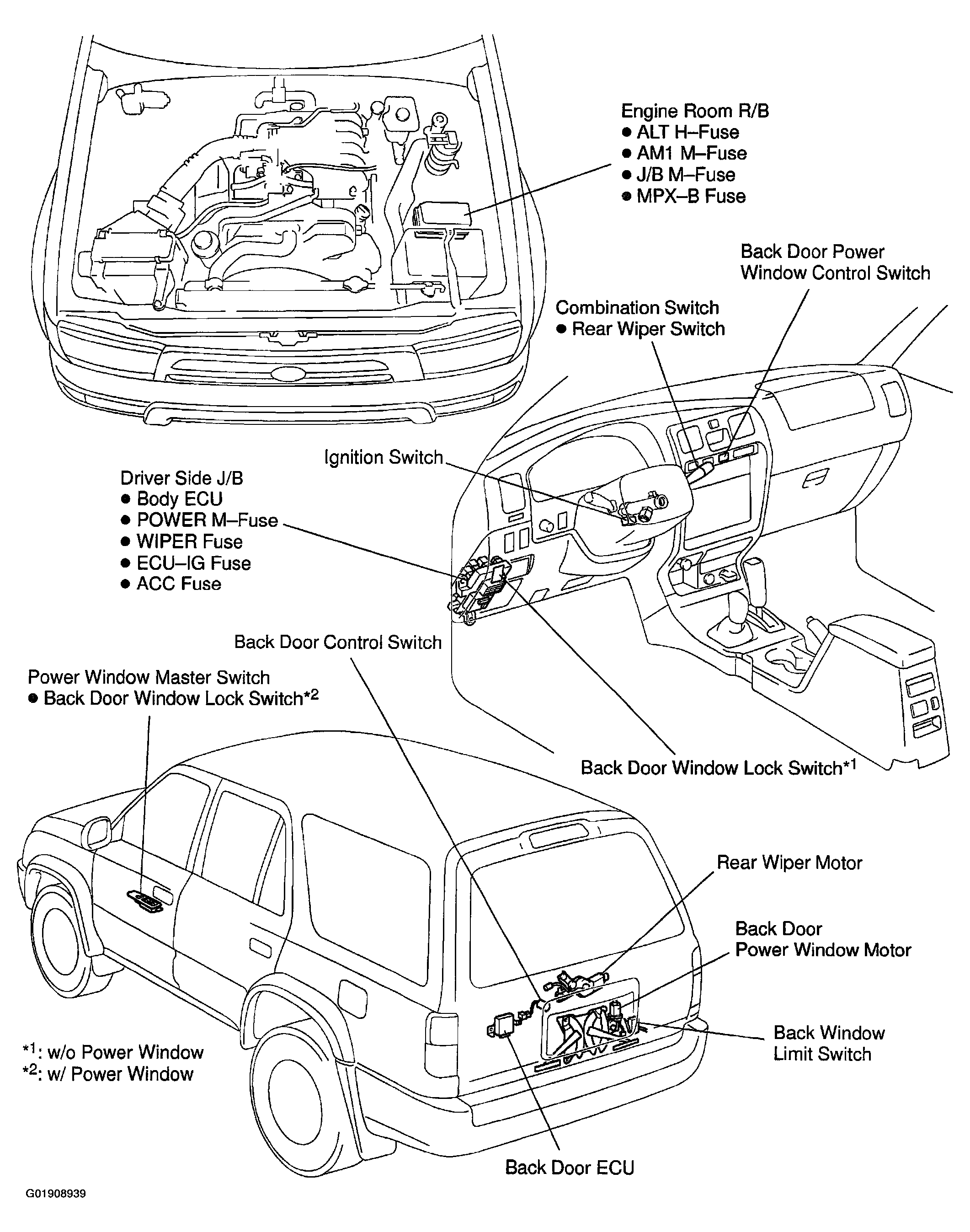 Engine Room R/B
● ALT H–Fuse
● AM1 M–Fuse
● J/B M–Fuse
● MPX–B Fuse

Back Door Power Window Control Switch

Combination Switch
● Rear Wiper Switch

Ignition Switch

Driver Side J/B
● Body ECU
● POWER M–Fuse
● WIPER Fuse
● ECU–IG Fuse
● ACC Fuse

Back Door Control Switch

Power Window Master Switch
● Back Door Window Lock Switch$^{*2}$

Back Door Window Lock Switch$^{*1}$

Rear Wiper Motor

Back Door Power Window Motor

Back Window Limit Switch

$^{*1}$: w/o Power Window
$^{*2}$: w/ Power Window

Back Door ECU

G01908939