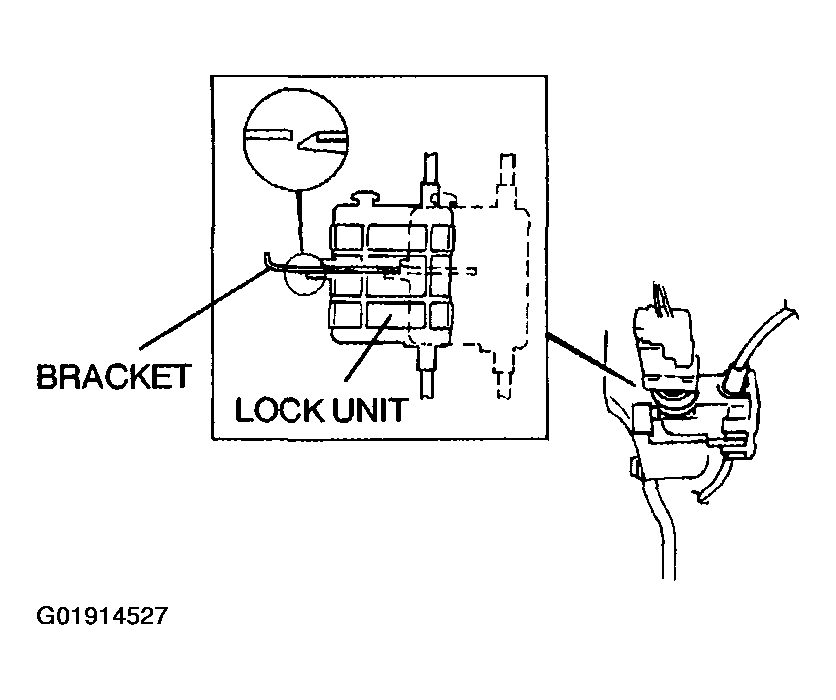 BRACKET

LOCK UNIT

G01914527