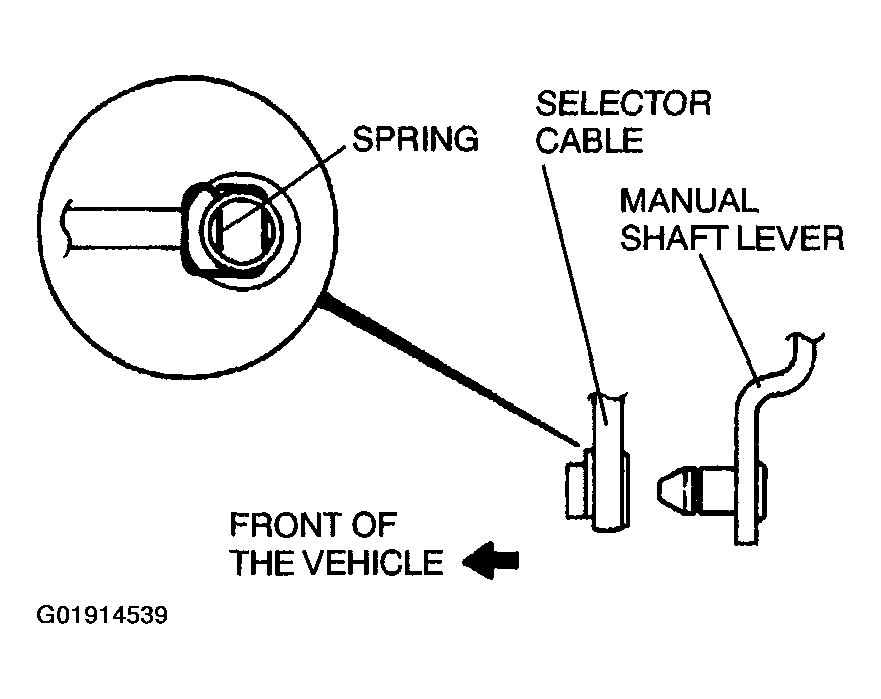 SPRING

SELECTOR CABLE

MANUAL SHAFT LEVER

FRONT OF THE VEHICLE

G01914539