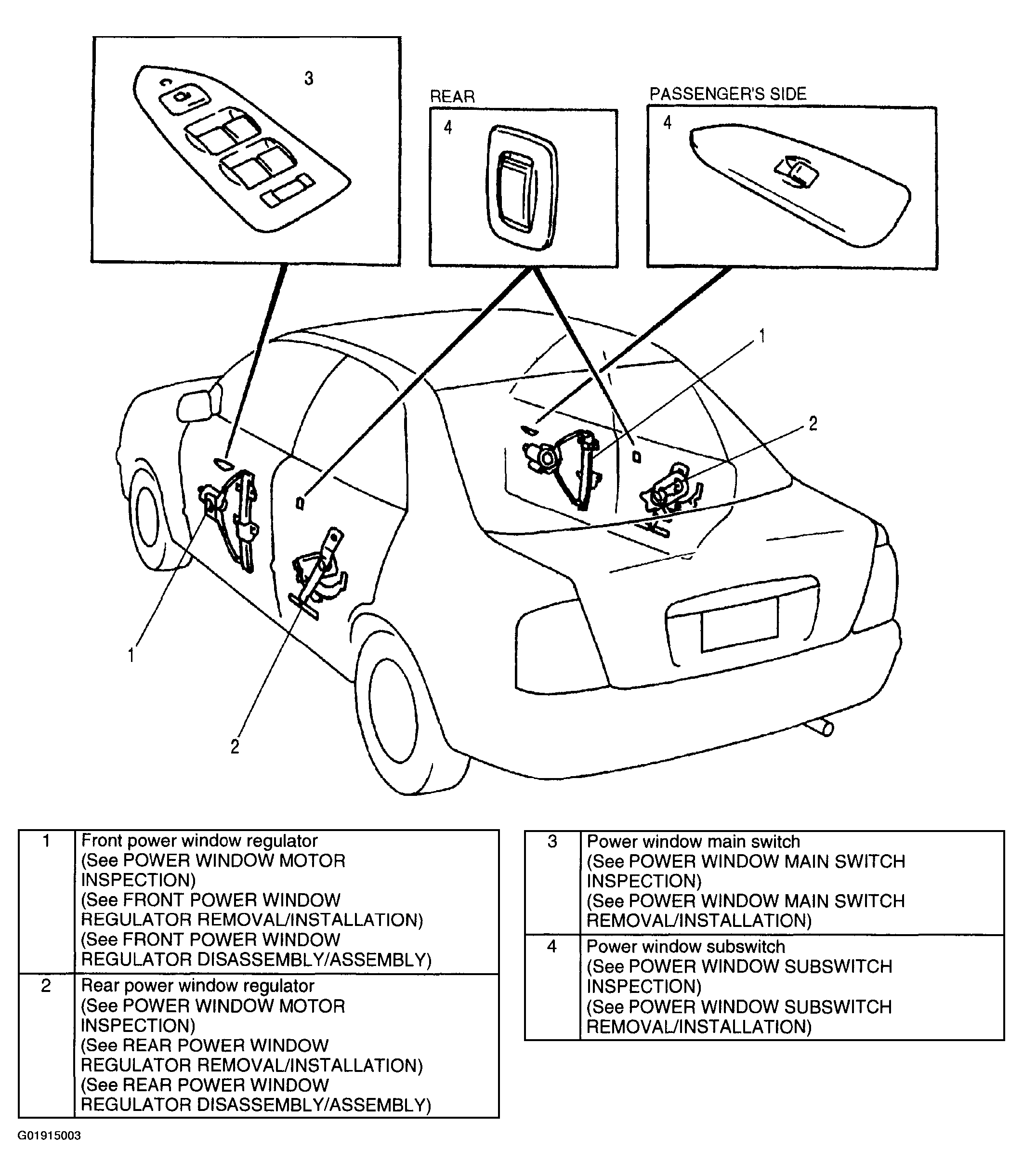 3

REAR

4

PASSENGER'S SIDE

4

1

2

1

2

| 1 | Front power window regulator (See POWER WINDOW MOTOR INSPECTION) (See FRONT POWER WINDOW REGULATOR REMOVAL/INSTALLATION) (See FRONT POWER WINDOW REGULATOR DISASSEMBLY/ASSEMBLY) |
|---|---|
| 2 | Rear power window regulator (See POWER WINDOW MOTOR INSPECTION) (See REAR POWER WINDOW REGULATOR REMOVAL/INSTALLATION) (See REAR POWER WINDOW REGULATOR DISASSEMBLY/ASSEMBLY) |

| 3 | Power window main switch (See POWER WINDOW MAIN SWITCH INSPECTION) (See POWER WINDOW MAIN SWITCH REMOVAL/INSTALLATION) |
|---|---|
| 4 | Power window subswitch (See POWER WINDOW SUBSWITCH INSPECTION) (See POWER WINDOW SUBSWITCH REMOVAL/INSTALLATION) |

G01915003