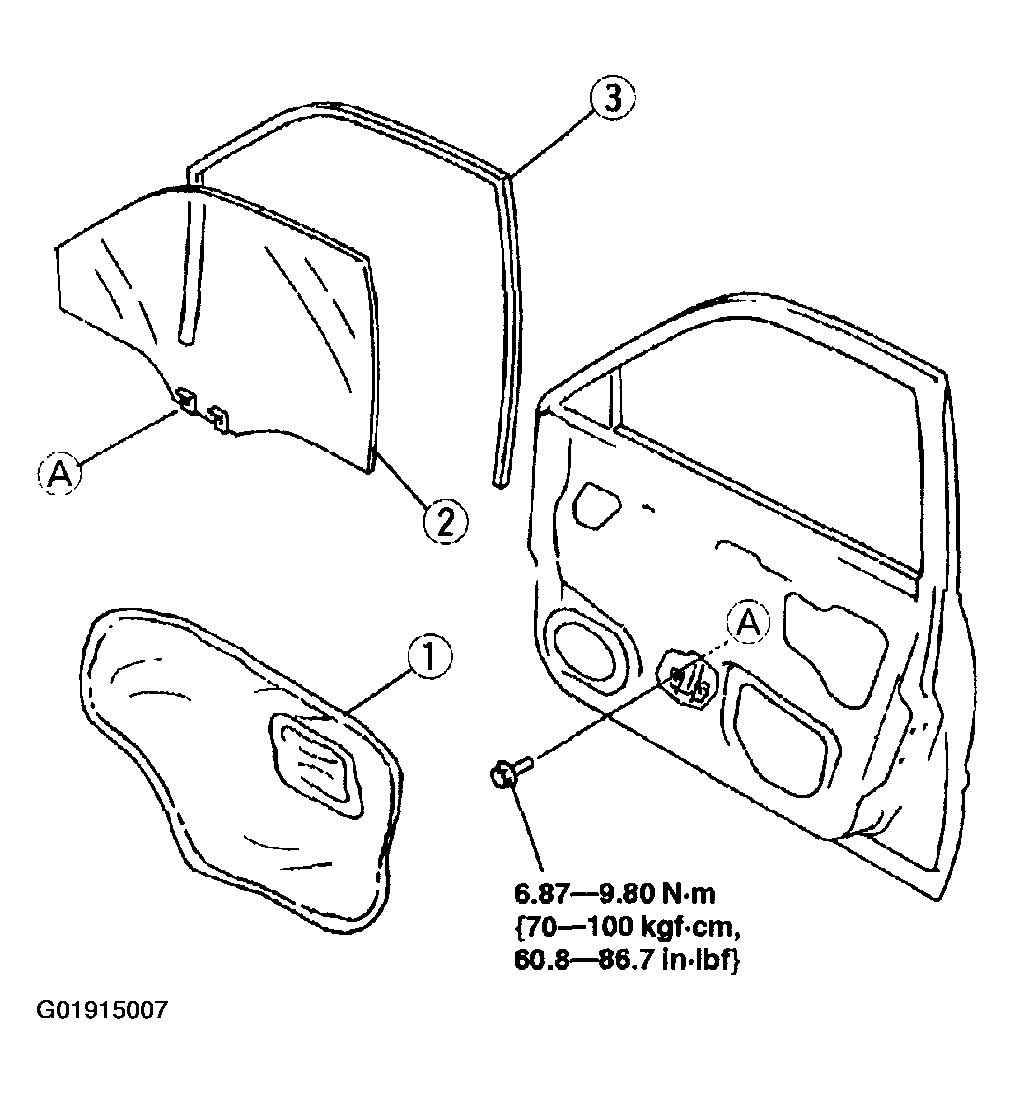 3

A

2

1

A

6.87—9.80 N·m
{70—100 kgf·cm,
60.8—86.7 in·lbf}

G01915007